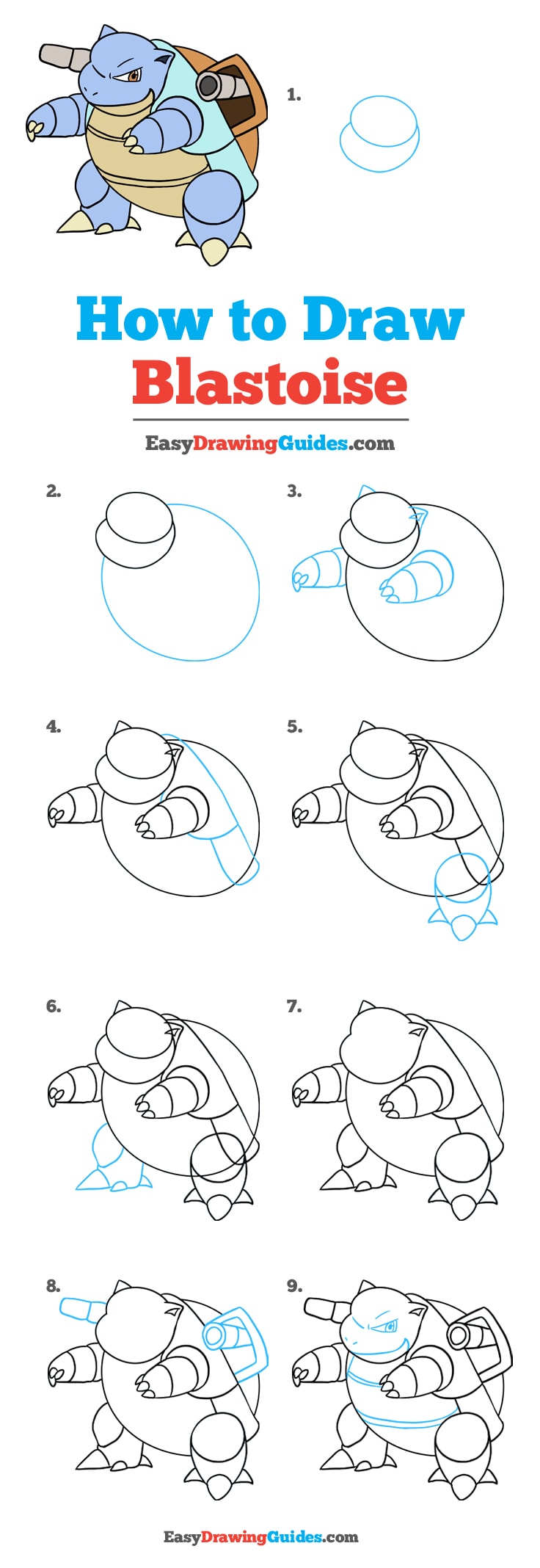 1.

How to Draw
Blastoise

EasyDrawingGuides.com

2.

3.

4.

5.

6.

7.

8.

9.

EasyDrawingGuides.com