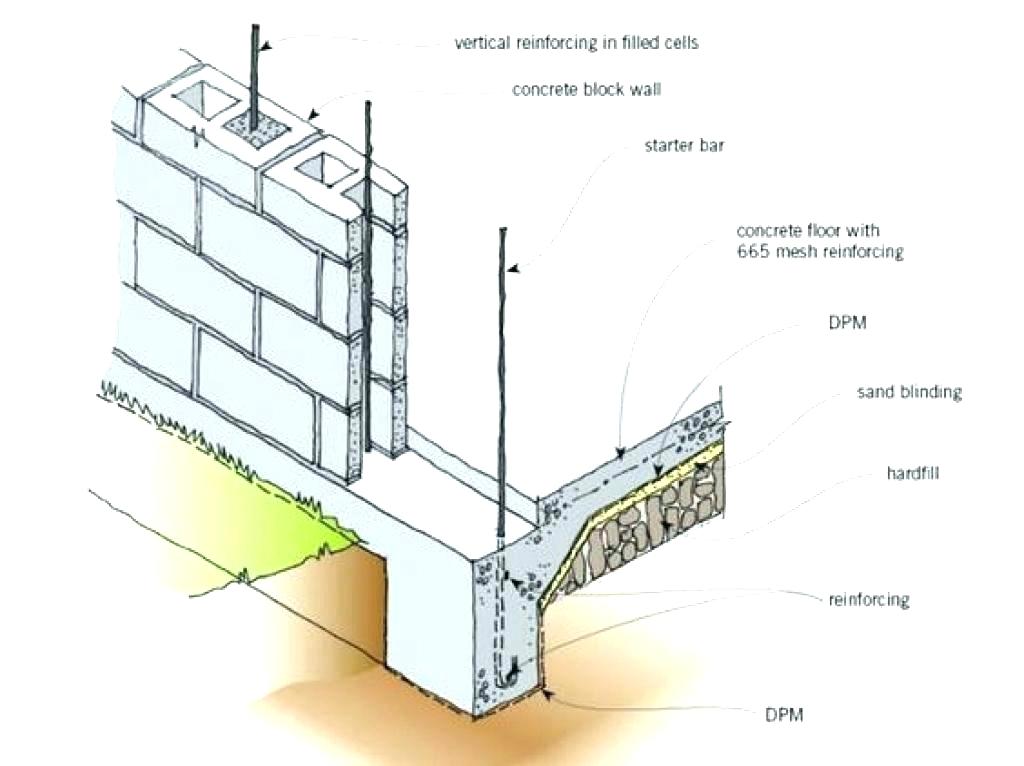 vertical reinforcing in filled cells

concrete block wall

starter bar

concrete floor with 665 mesh reinforcing

DPM

sand blinding

hardfill

reinforcing

DPM