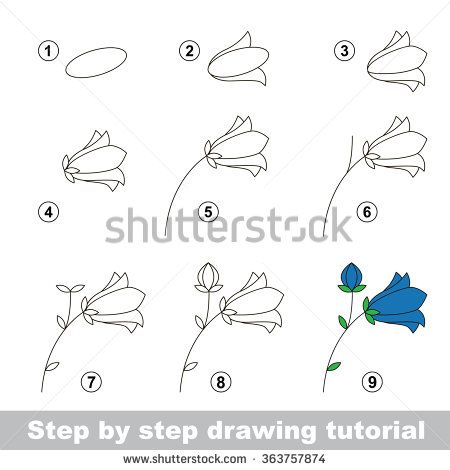 1
2
3
4
5
6
shutterstock
7
8
9
Step by step drawing tutorial
www.shutterstock.com · 363757874