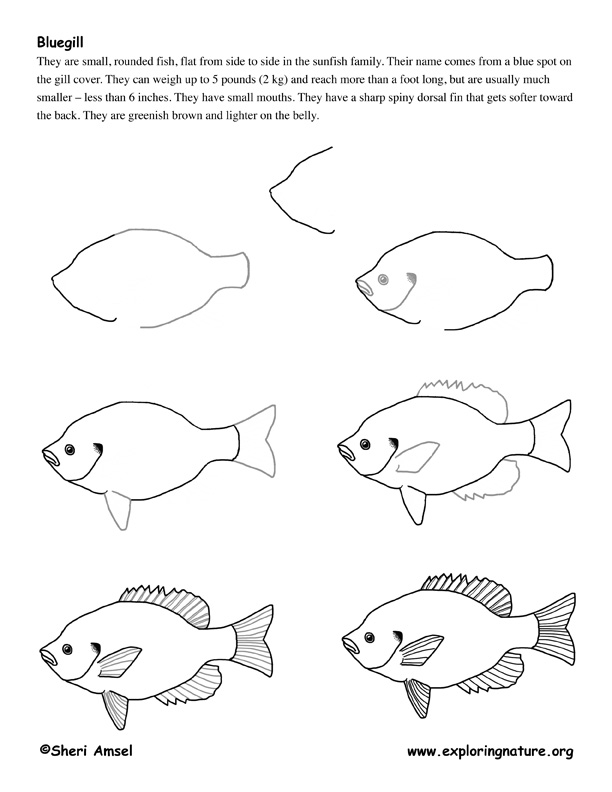 Bluegill

They are small, rounded fish, flat from side to side in the sunfish family. Their name comes from a blue spot on the gill cover. They can weigh up to 5 pounds (2 kg) and reach more than a foot long, but are usually much smaller – less than 6 inches. They have small mouths. They have a sharp spiny dorsal fin that gets softer toward the back. They are greenish brown and lighter on the belly.

©Sheri Amsel

www.exploringnature.org