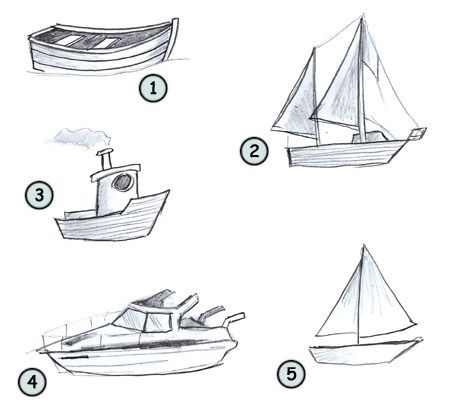 1

2

3

4

5