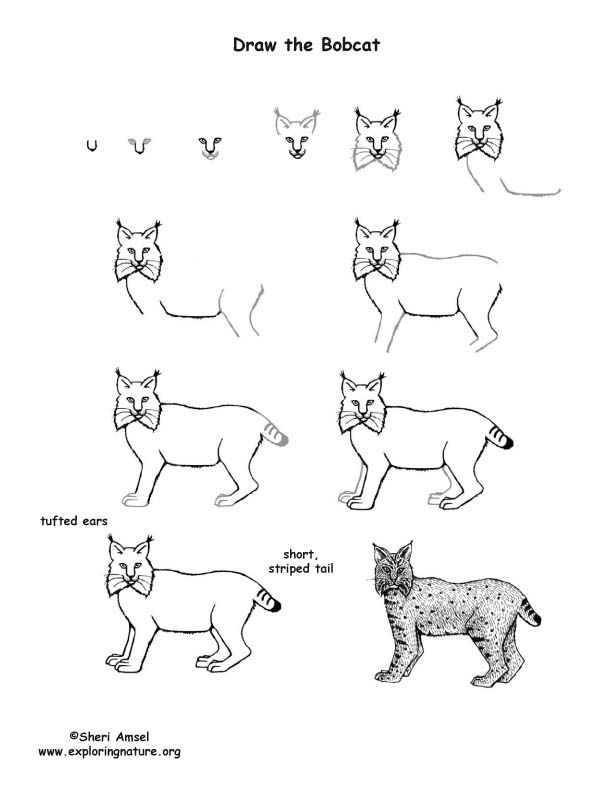 Draw the Bobcat

tufted ears

short, striped tail

©Sheri Amsel
www.exploringnature.org