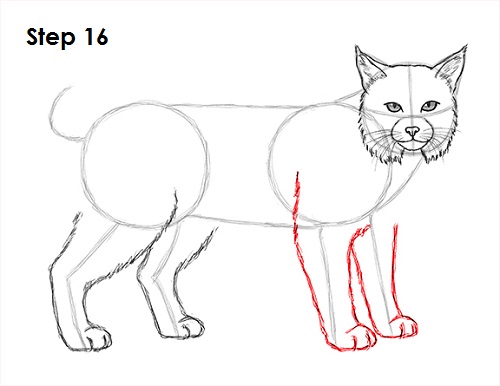 Step 16