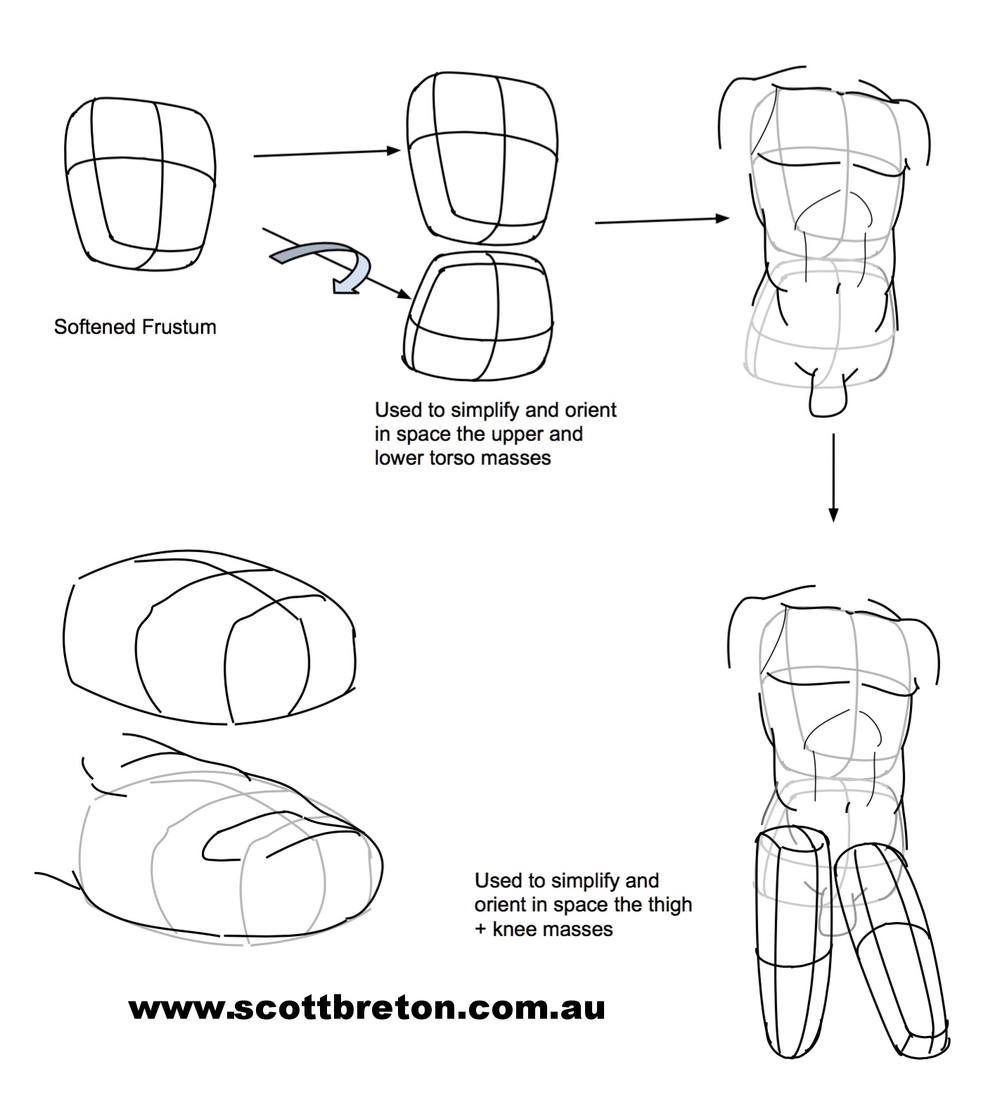 Softened Frustum

Used to simplify and orient in space the upper and lower torso masses

Used to simplify and orient in space the thigh + knee masses

www.scottbreton.com.au