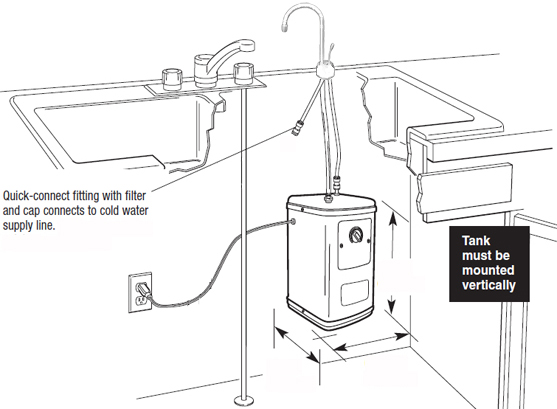 Quick-connect fitting with filter and cap connects to cold water supply line.

Tank must be mounted vertically