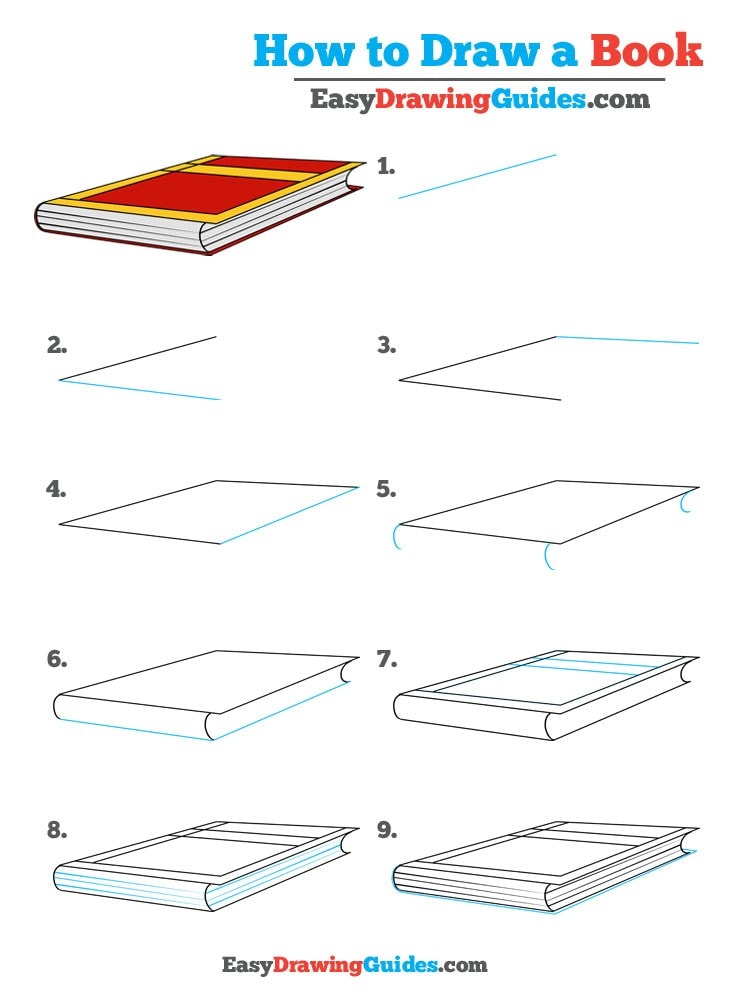 How to Draw a Book
EasyDrawingGuides.com

1.

2.

3.

4.

5.

6.

7.

8.

9.

EasyDrawingGuides.com