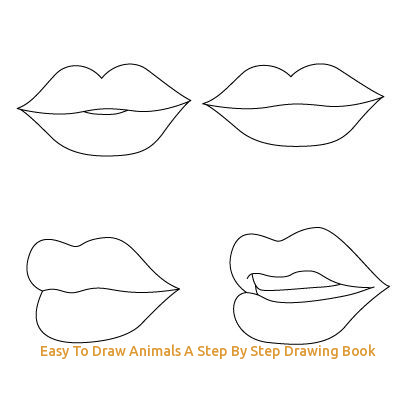 Easy To Draw Animals A Step By Step Drawing Book