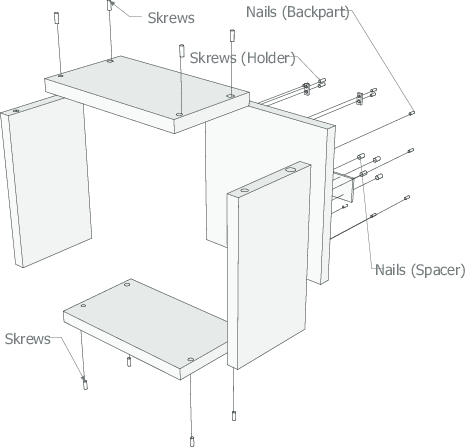 Skrews
Nails (Backpart)
Skrews (Holder)
Nails (Spacer)
Skrews