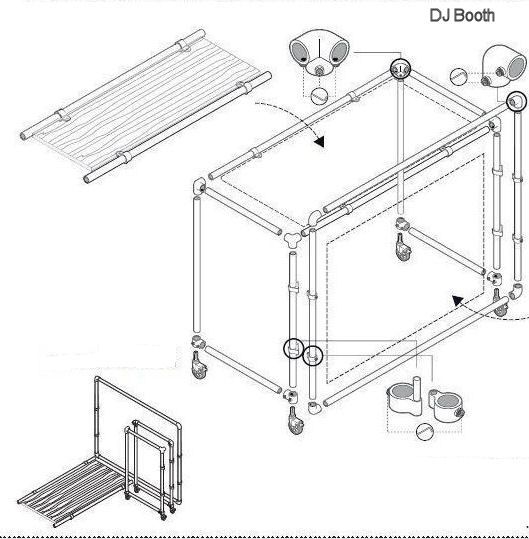 DJ Booth