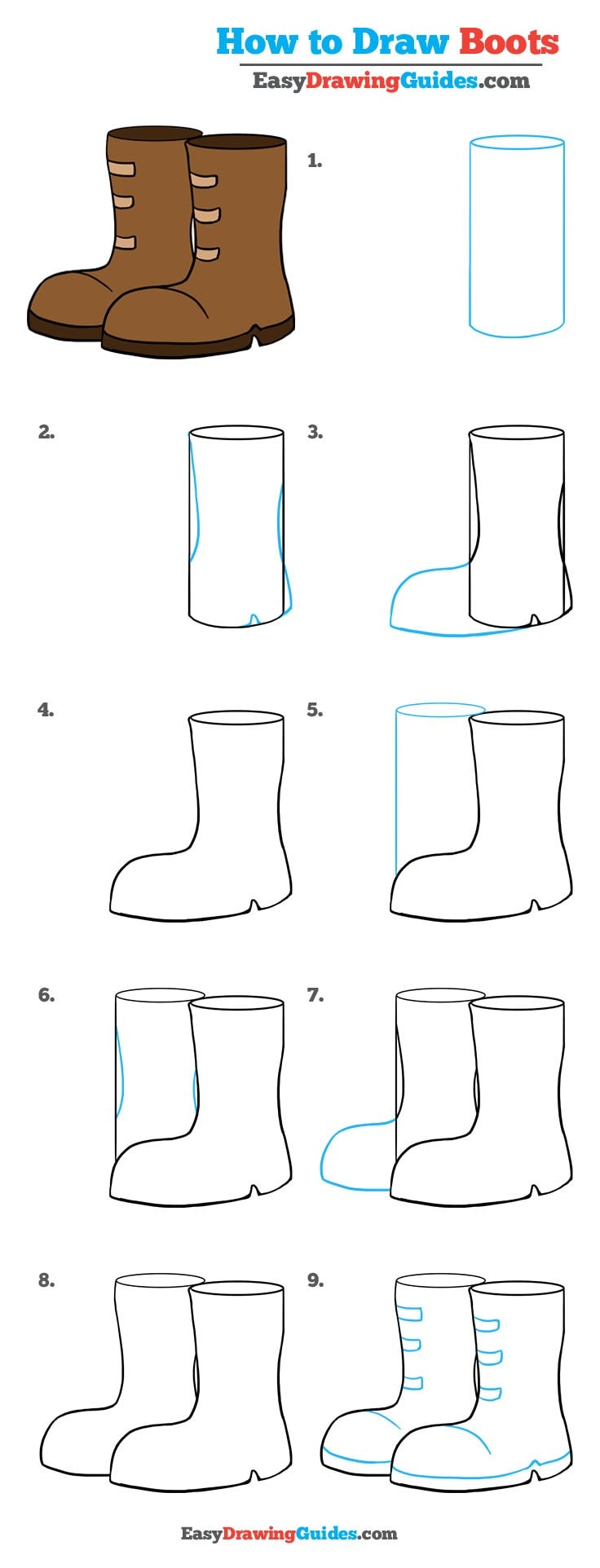 How to Draw Boots

EasyDrawingGuides.com

1.

2.

3.

4.

5.

6.

7.

8.

9.

EasyDrawingGuides.com