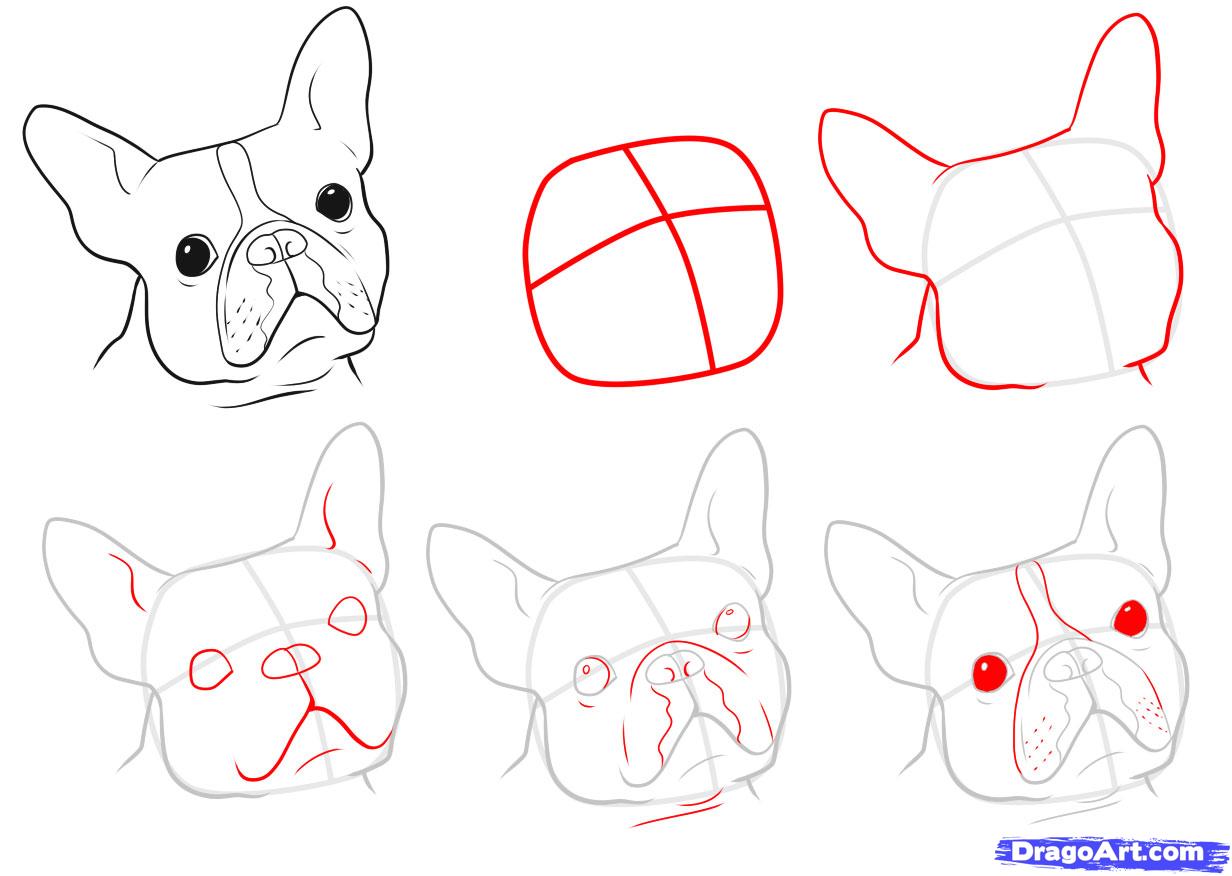 DragoArt.com