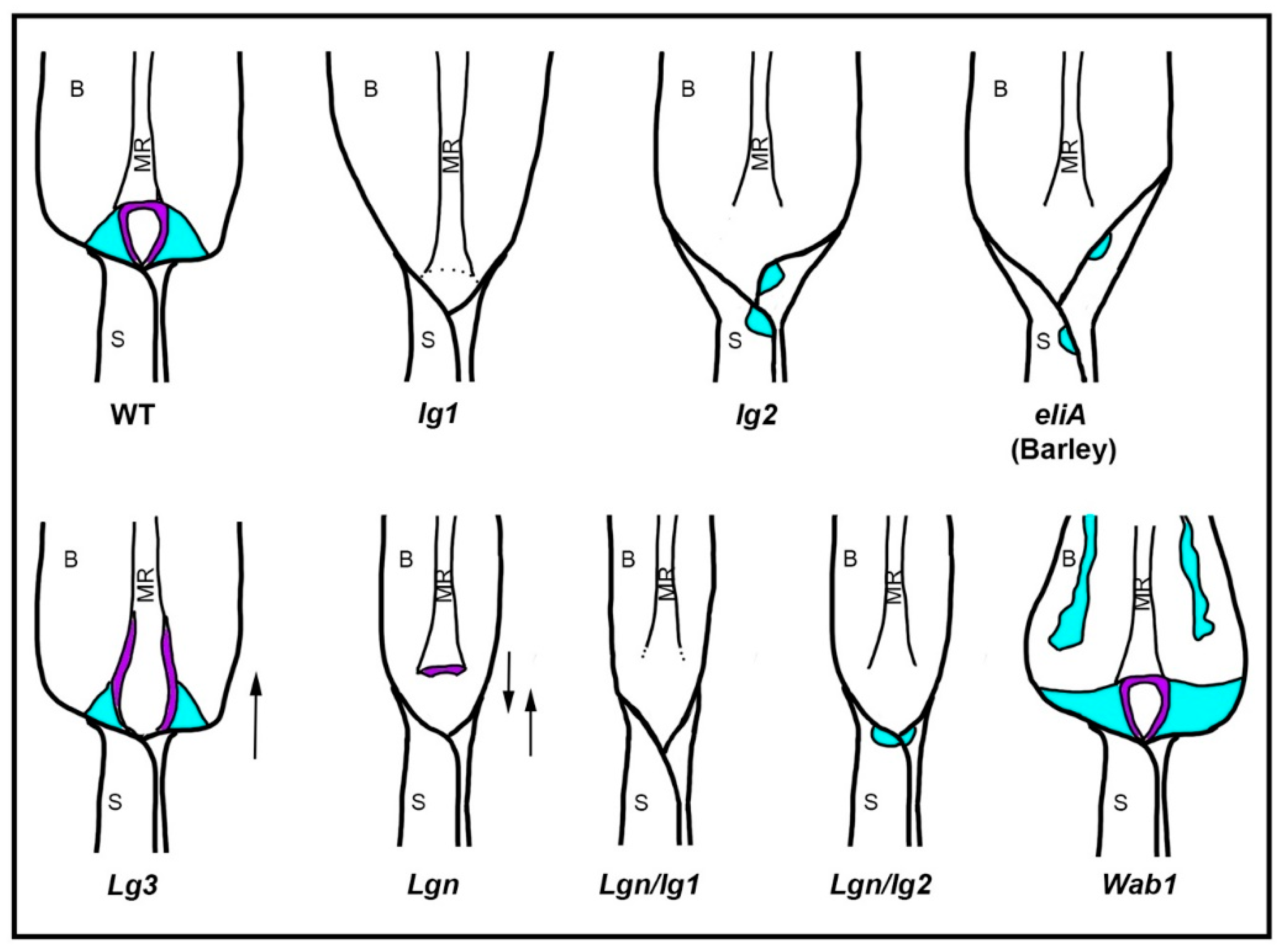 B
MR
S
WT

B
MR
S
lg1

B
MR
S
lg2

B
MR
S
eliA
(Barley)

B
MR
S
Lg3

B
MR
S
Lgn

B
MR
S
Lgn/lg1

B
MR
S
Lgn/lg2

B
MR
S
Wab1