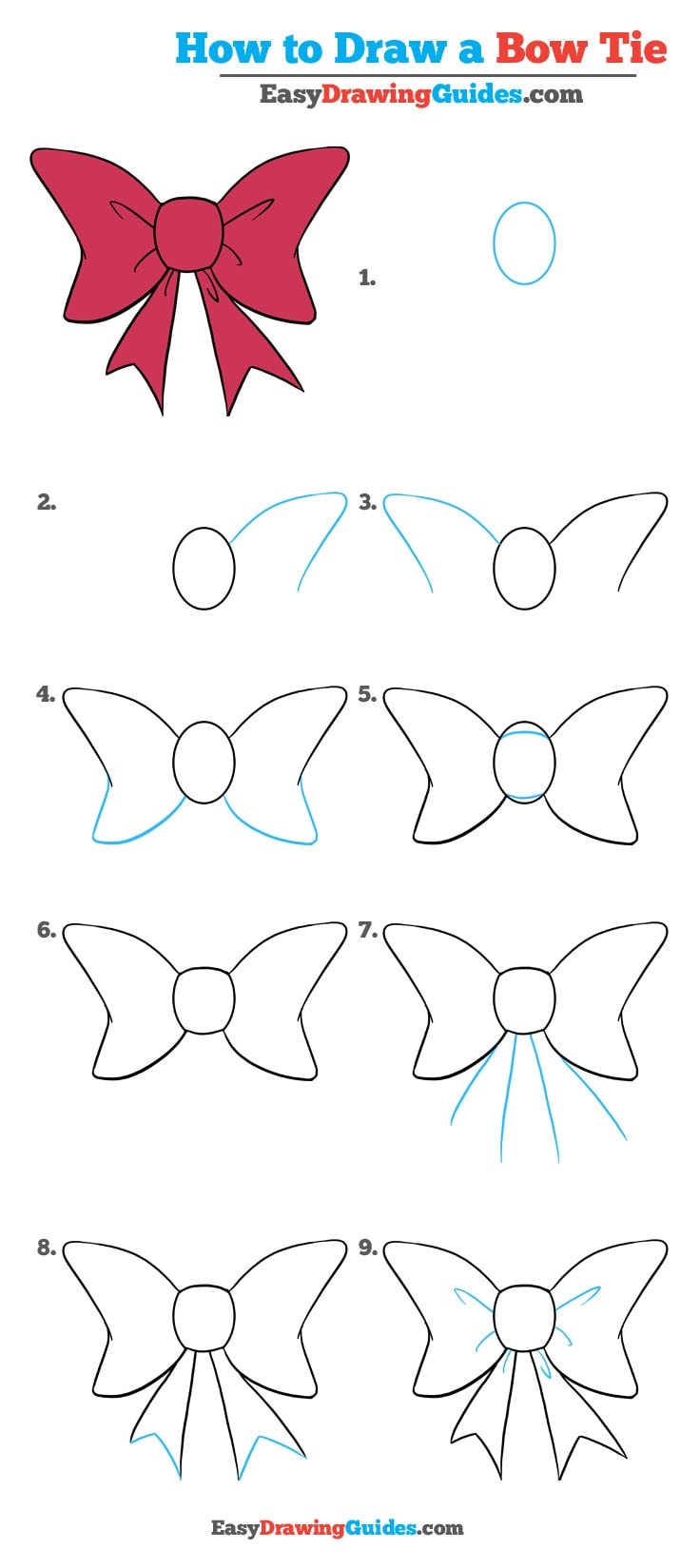 How to Draw a Bow Tie

EasyDrawingGuides.com

1.

2.

3.

4.

5.

6.

7.

8.

9.

EasyDrawingGuides.com