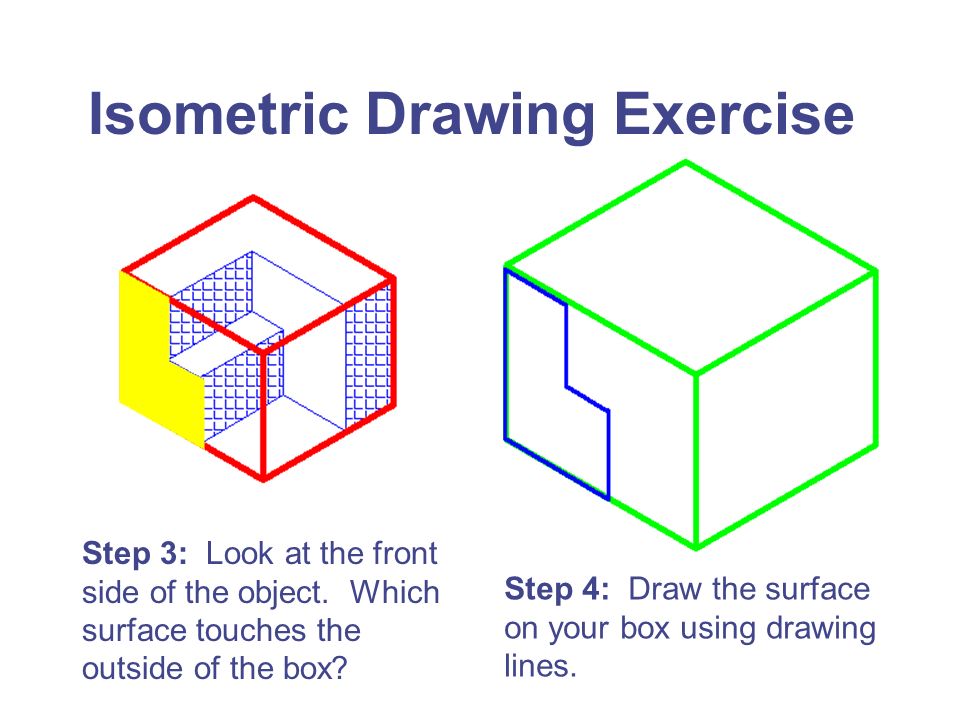 Isometric Drawing Exercise

Step 3: Look at the front side of the object. Which surface touches the outside of the box?

Step 4: Draw the surface on your box using drawing lines.