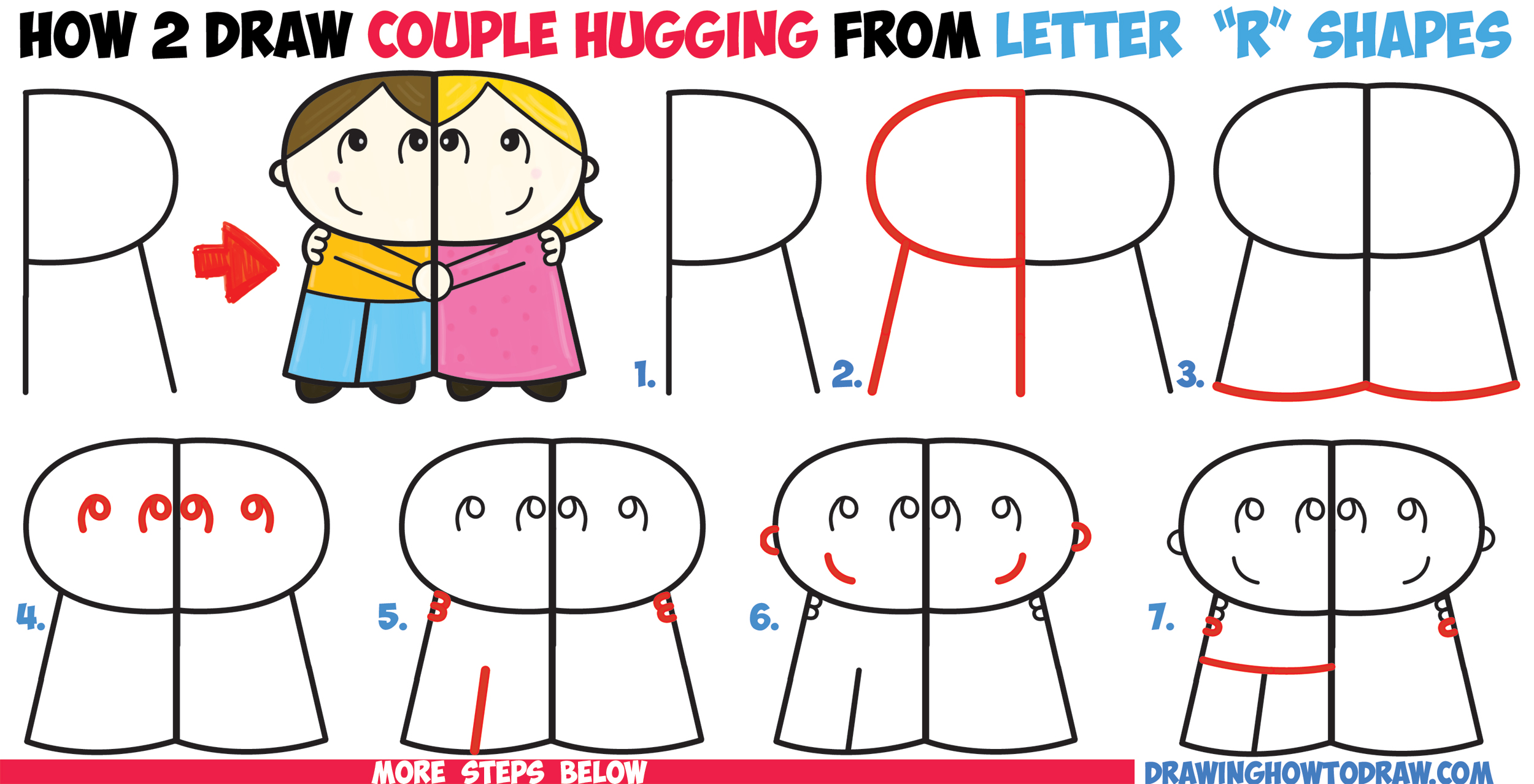 HOW 2 DRAW COUPLE HUGGING FROM LETTER "R" SHAPES

1.

2.

3.

4.

5.

6.

7.

MORE STEPS BELOW

DRAWINGHOWTODRAW.COM