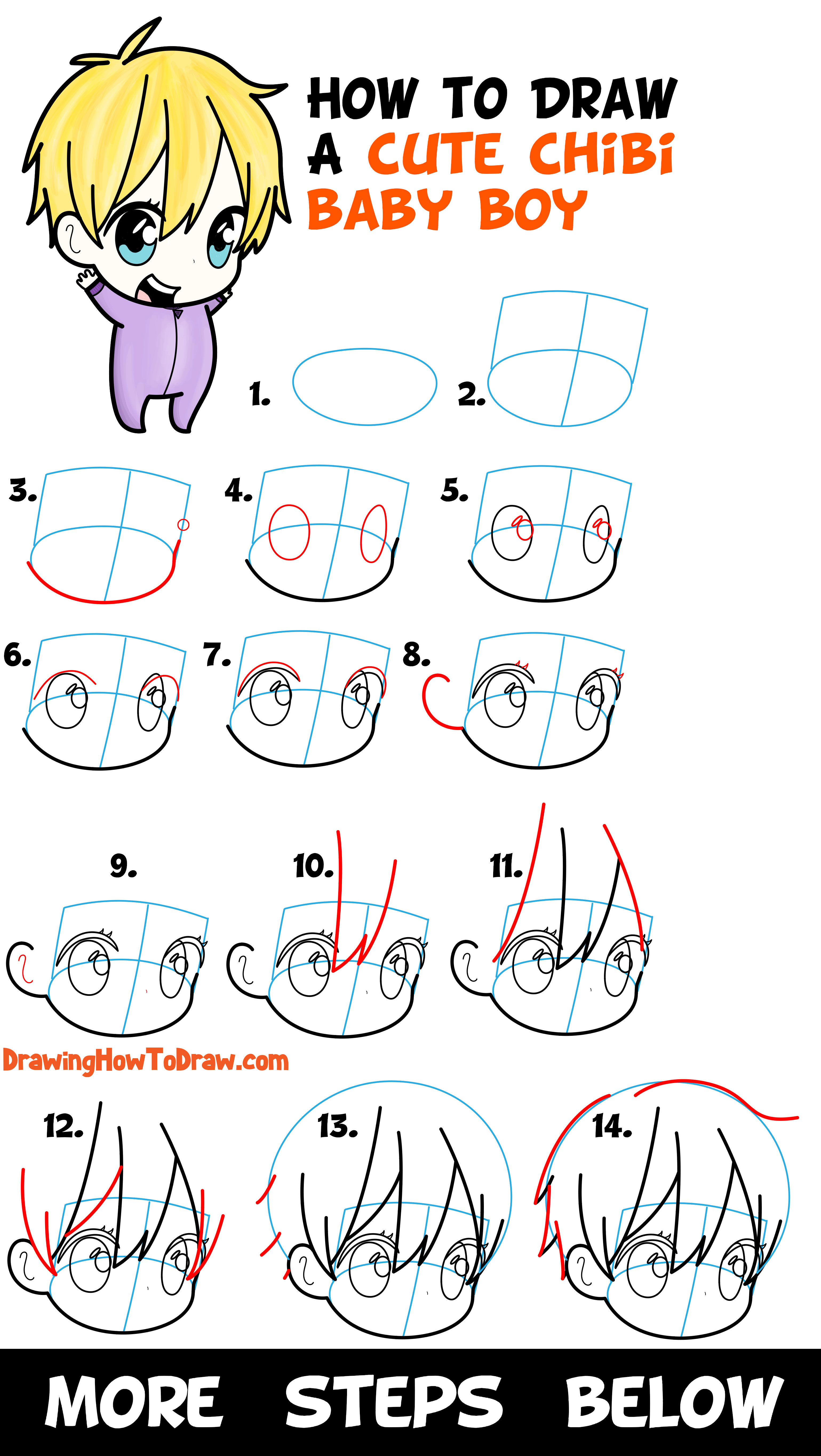 HOW TO DRAW A CUTE CHiBi BABY BOY

1.
2.
3.
4.
5.
6.
7.
8.
9.
10.
11.

DrawingHowToDraw.com

12.
13.
14.

MORE STEPS BELOW