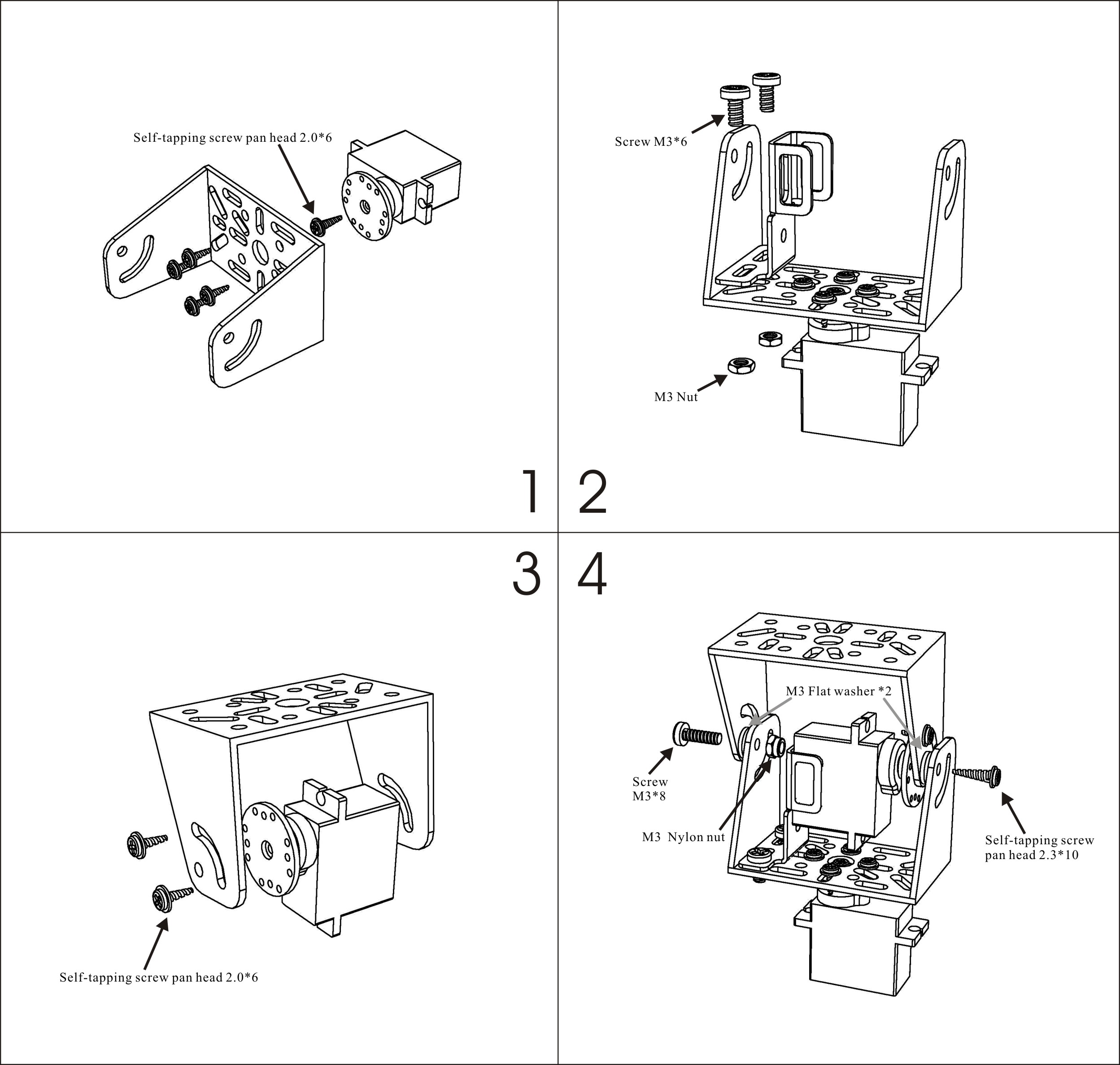 Self-tapping screw pan head 2.0*6

1

Screw M3*6

M3 Nut

2

3

Self-tapping screw pan head 2.0*6

4

M3 Flat washer *2

Screw M3*8

M3 Nylon nut

Self-tapping screw pan head 2.3*10