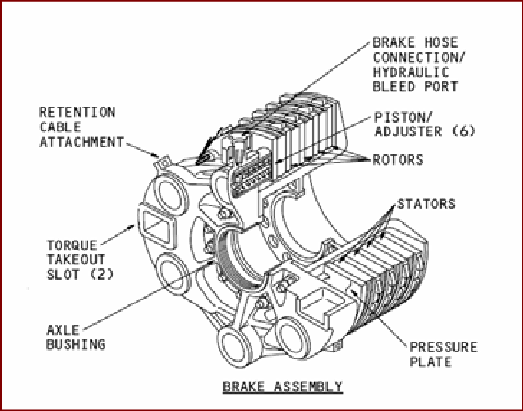 BRAKE HOSE CONNECTION/ HYDRAULIC BLEED PORT

RETENTION CABLE ATTACHMENT

PISTON/ ADJUSTER (6)

ROTORS

STATORS

TORQUE TAKEOUT SLOT (2)

AXLE BUSHING

PRESSURE PLATE

BRAKE ASSEMBLY