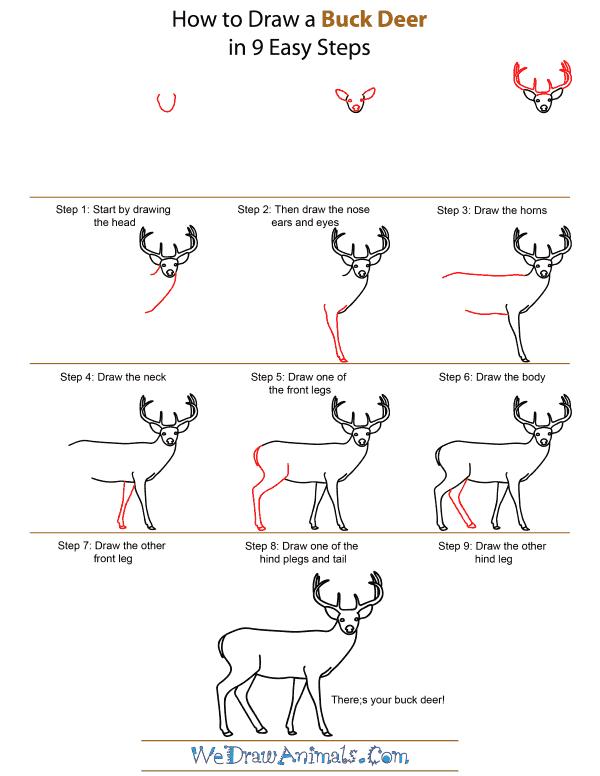 How to Draw a Buck Deer
in 9 Easy Steps

Step 1: Start by drawing the head

Step 2: Then draw the nose ears and eyes

Step 3: Draw the horns

Step 4: Draw the neck

Step 5: Draw one of the front legs

Step 6: Draw the body

Step 7: Draw the other front leg

Step 8: Draw one of the hind plegs and tail

Step 9: Draw the other hind leg

There;s your buck deer!

WeDrawAnimals.Com