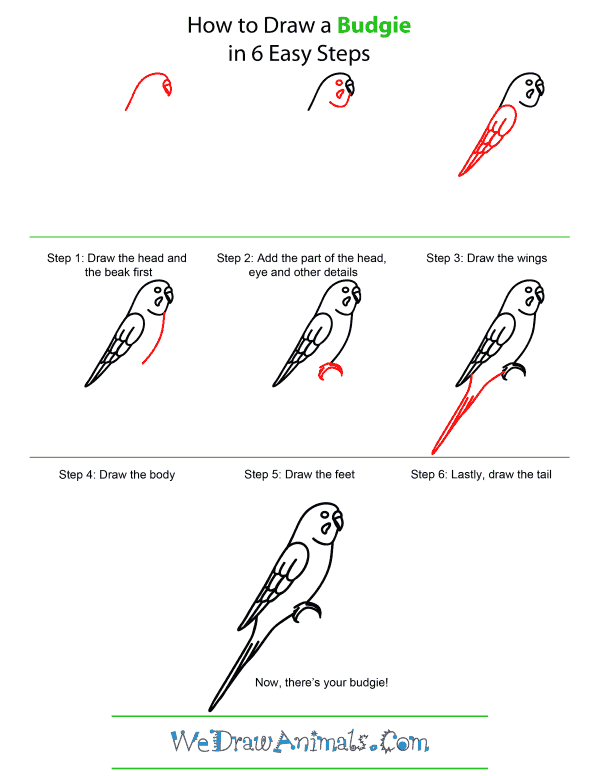 How to Draw a Budgie in 6 Easy Steps

Step 1: Draw the head and the beak first

Step 2: Add the part of the head, eye and other details

Step 3: Draw the wings

Step 4: Draw the body

Step 5: Draw the feet

Step 6: Lastly, draw the tail

Now, there's your budgie!

WeDrawAnimals.Com