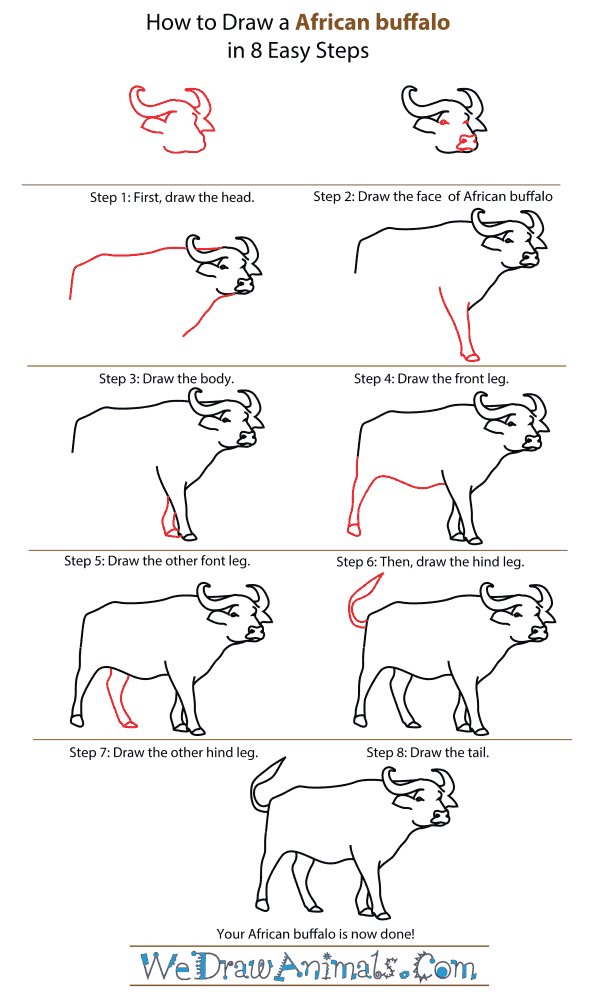 How to Draw a African buffalo in 8 Easy Steps

Step 1: First, draw the head.

Step 2: Draw the face of African buffalo

Step 3: Draw the body.

Step 4: Draw the front leg.

Step 5: Draw the other font leg.

Step 6: Then, draw the hind leg.

Step 7: Draw the other hind leg.

Step 8: Draw the tail.

Your African buffalo is now done!

WeDrawAnimals.Com