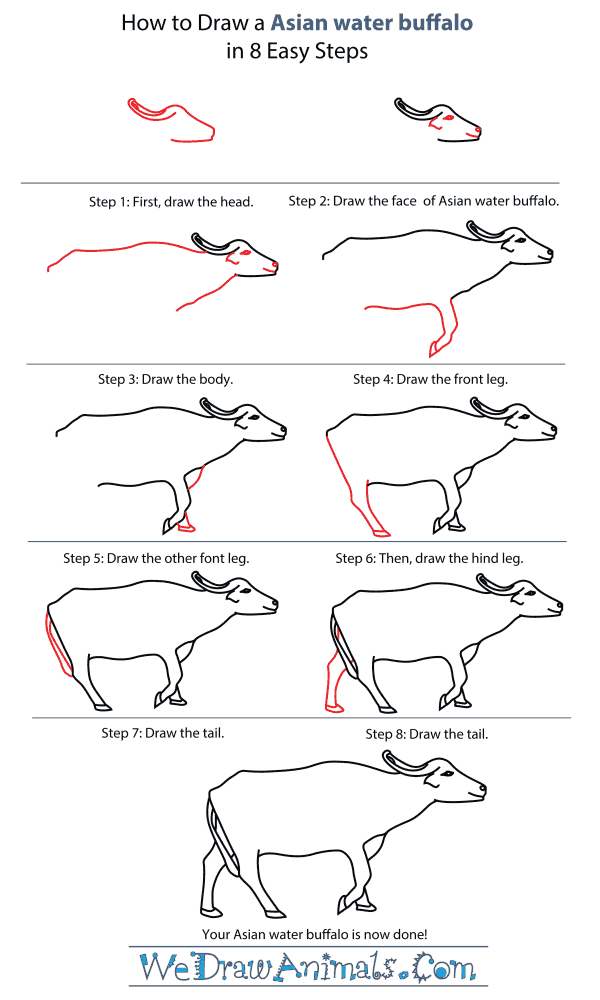 How to Draw a Asian water buffalo
in 8 Easy Steps

Step 1: First, draw the head.

Step 2: Draw the face of Asian water buffalo.

Step 3: Draw the body.

Step 4: Draw the front leg.

Step 5: Draw the other font leg.

Step 6: Then, draw the hind leg.

Step 7: Draw the tail.

Step 8: Draw the tail.

Your Asian water buffalo is now done!

WeDrawAnimals.Com