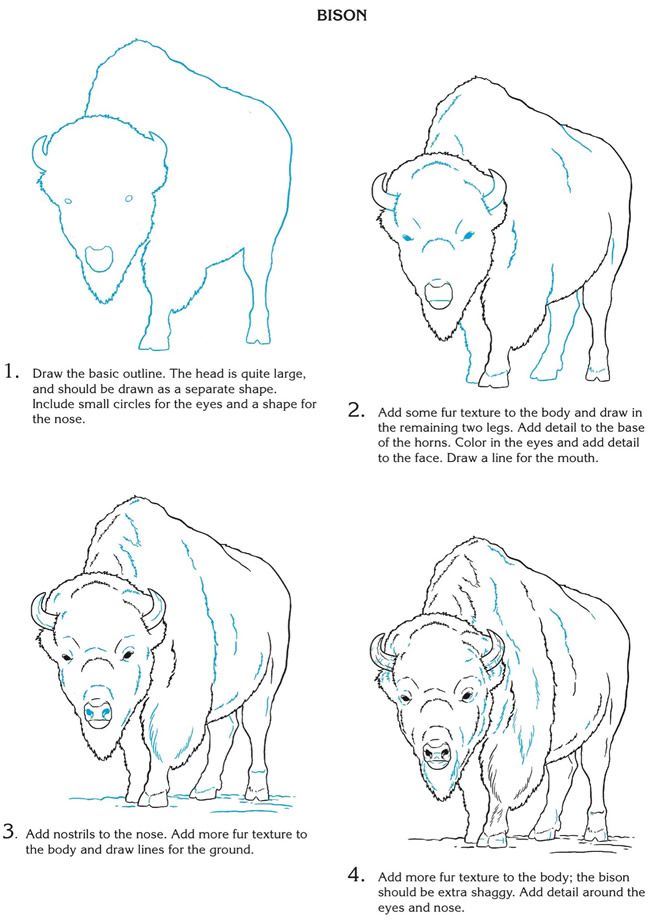 BISON

1. Draw the basic outline. The head is quite large, and should be drawn as a separate shape. Include small circles for the eyes and a shape for the nose.

2. Add some fur texture to the body and draw in the remaining two legs. Add detail to the base of the horns. Color in the eyes and add detail to the face. Draw a line for the mouth.

3. Add nostrils to the nose. Add more fur texture to the body and draw lines for the ground.

4. Add more fur texture to the body; the bison should be extra shaggy. Add detail around the eyes and nose.