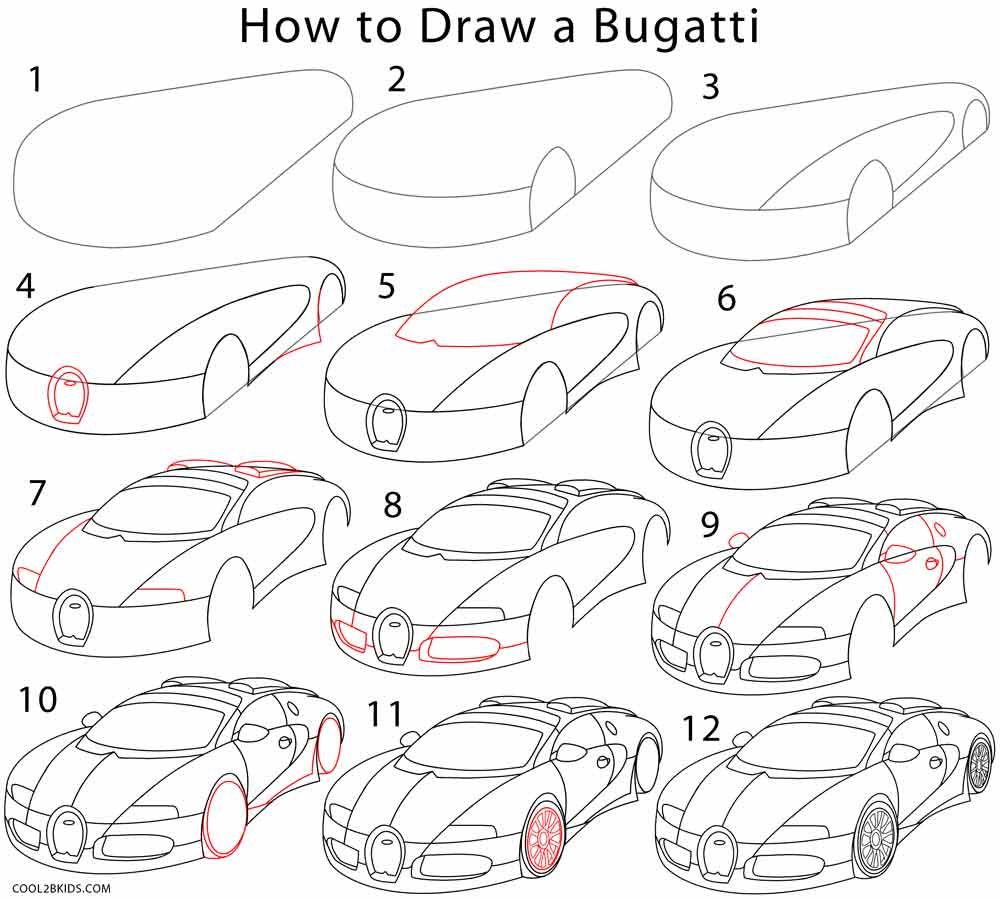 How to Draw a Bugatti

1

2

3

4

5

6

7

8

9

10

11

12

COOL2BKIDS.COM