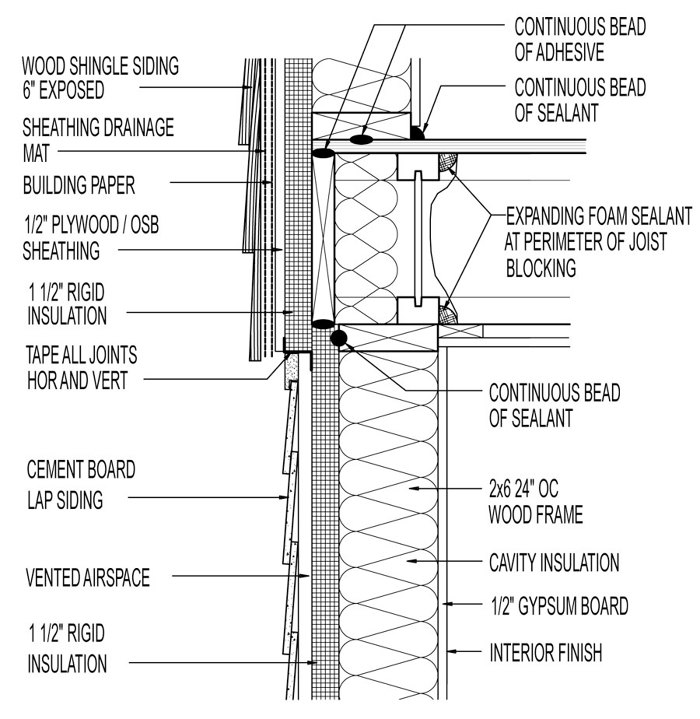 WOOD SHINGLE SIDING 6" EXPOSED

SHEATHING DRAINAGE MAT

BUILDING PAPER

1/2" PLYWOOD / OSB SHEATHING

1 1/2" RIGID INSULATION

TAPE ALL JOINTS HOR AND VERT

CEMENT BOARD LAP SIDING

VENTED AIRSPACE

1 1/2" RIGID INSULATION

CONTINUOUS BEAD OF ADHESIVE

CONTINUOUS BEAD OF SEALANT

EXPANDING FOAM SEALANT AT PERIMETER OF JOIST BLOCKING

CONTINUOUS BEAD OF SEALANT

2x6 24" OC WOOD FRAME

CAVITY INSULATION

1/2" GYPSUM BOARD

INTERIOR FINISH