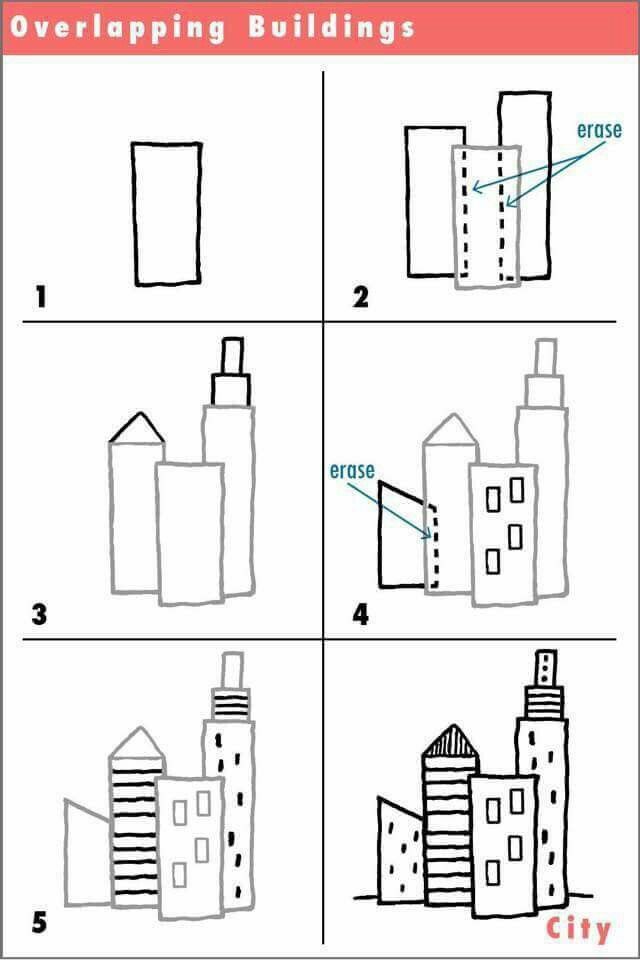 Overlapping Buildings

1

erase

2

3

erase

4

5

City