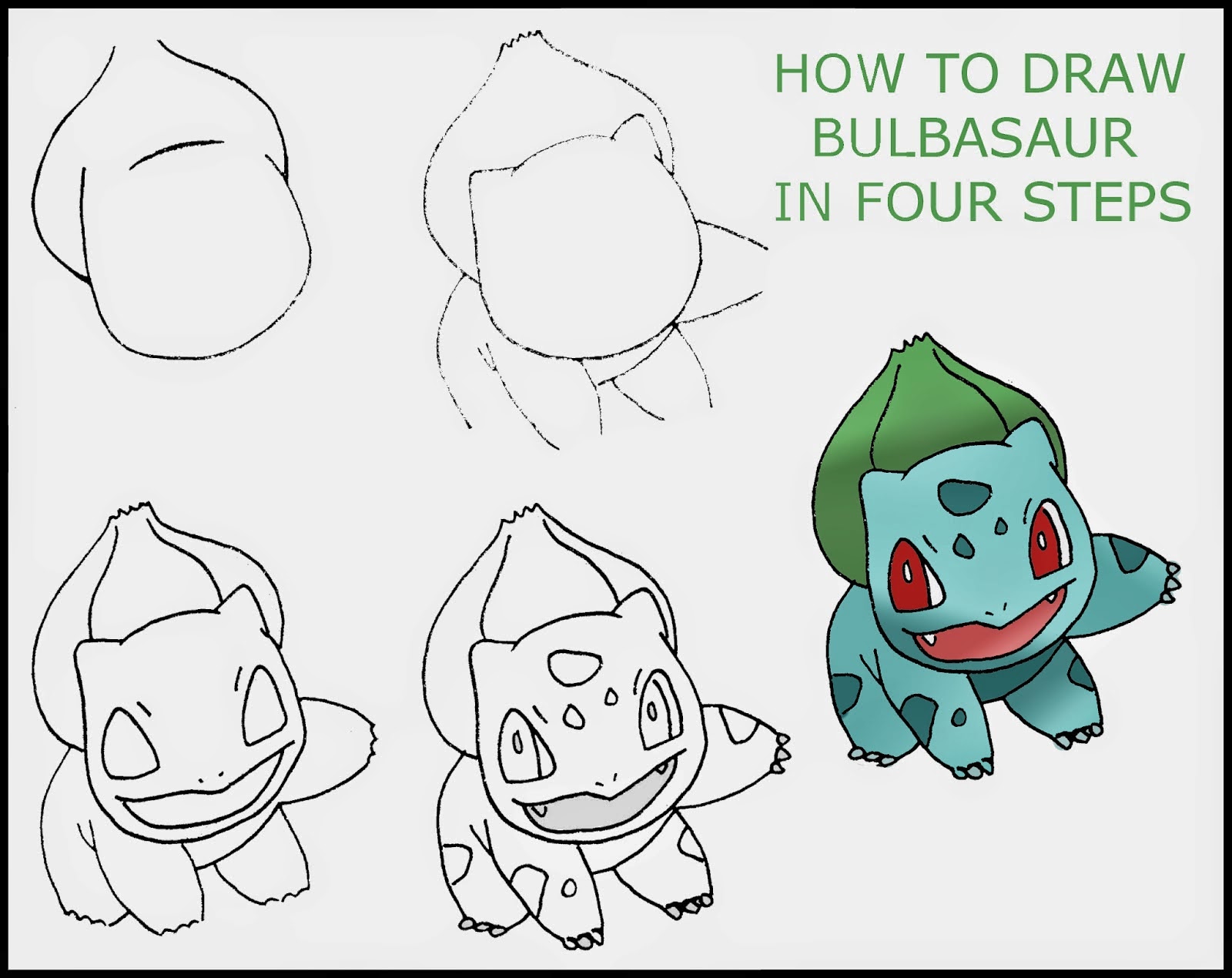 HOW TO DRAW
BULBASAUR
IN FOUR STEPS