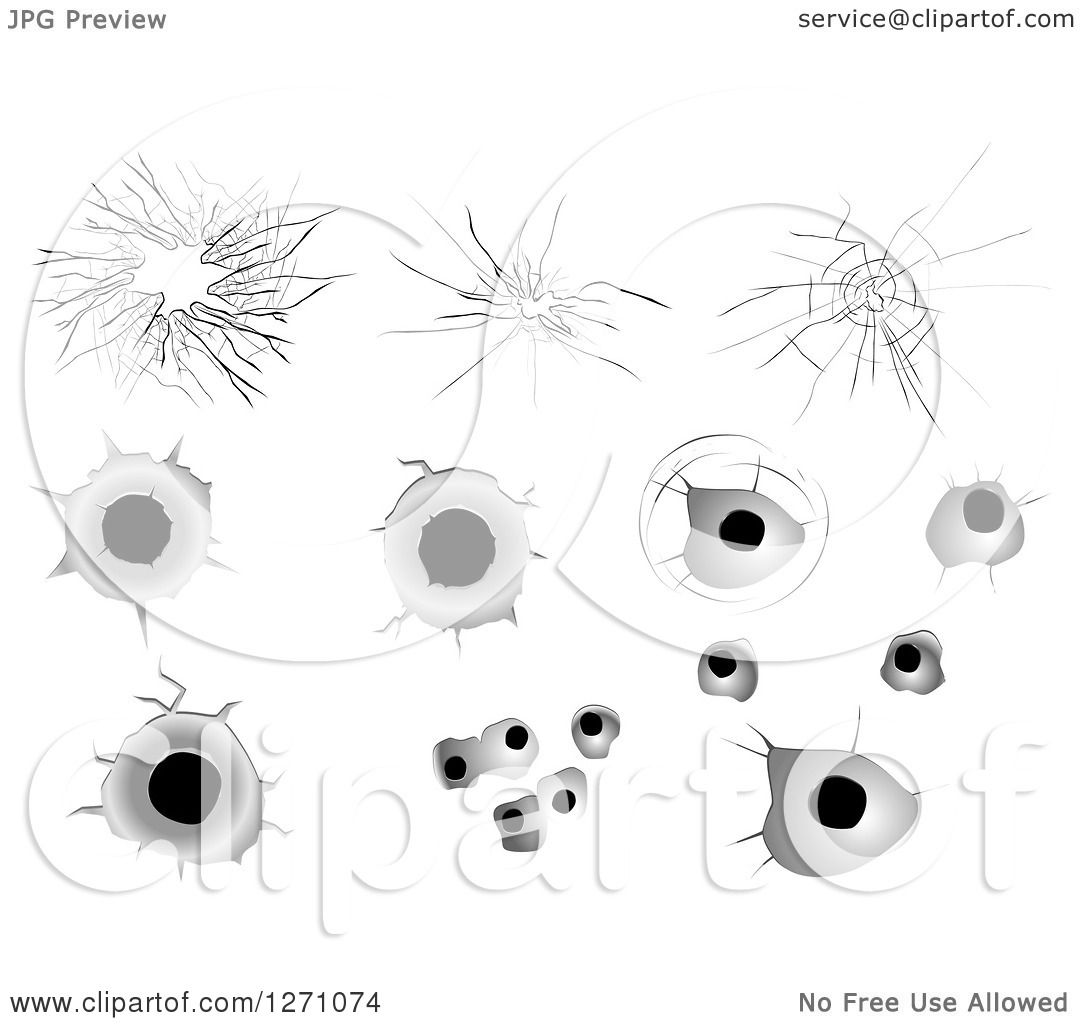 JPG Preview

service@clipartof.com

clipartof

www.clipartof.com/1271074

No Free Use Allowed