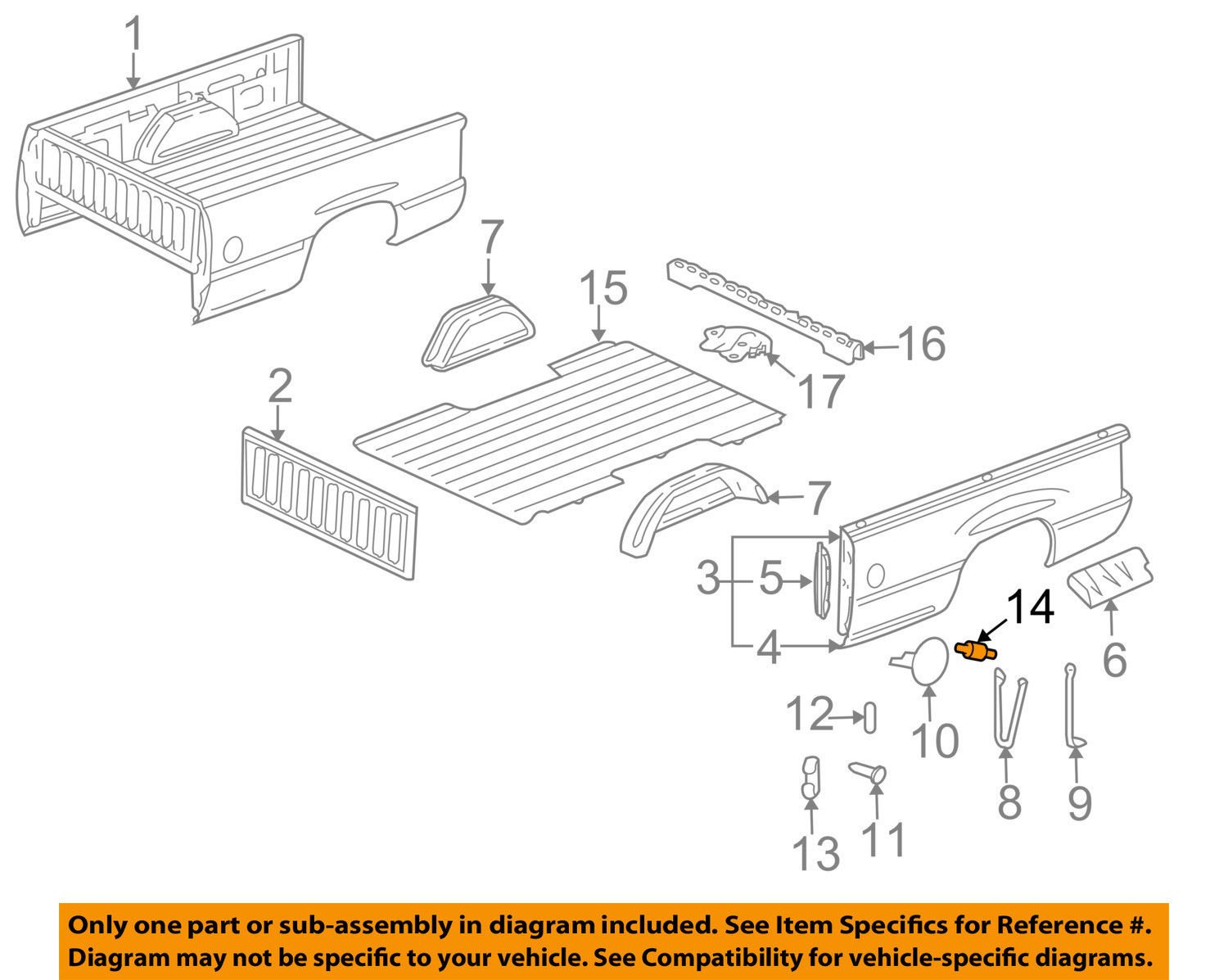 1

7

15

16

17

2

7

3

5

4

14

6

12

10

8

9

13

11

Only one part or sub-assembly in diagram included. See Item Specifics for Reference #. Diagram may not be specific to your vehicle. See Compatibility for vehicle-specific diagrams.