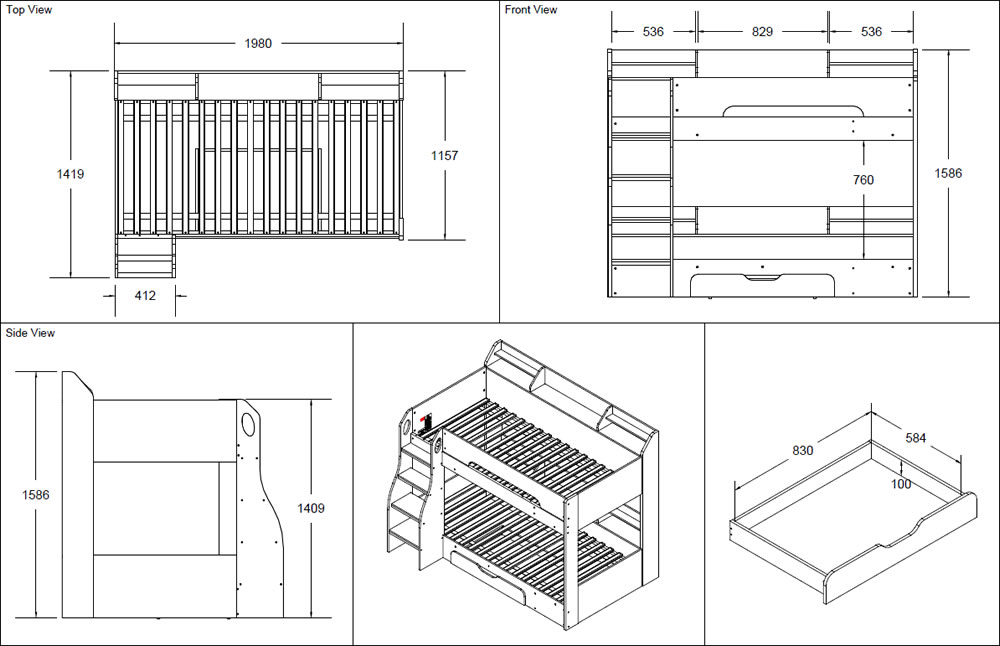 Top View

1980

1419

1157

412

Front View

536

829

536

760

1586

Side View

1586

1409

830

584

100