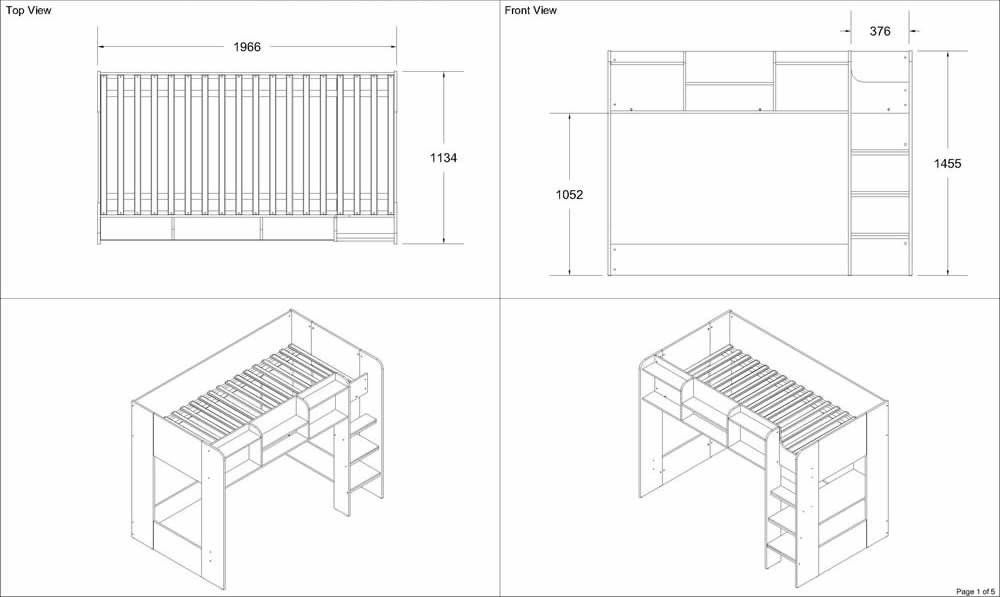 Top View

1966

1134

Front View

376

1052

1455

Page 1 of 5