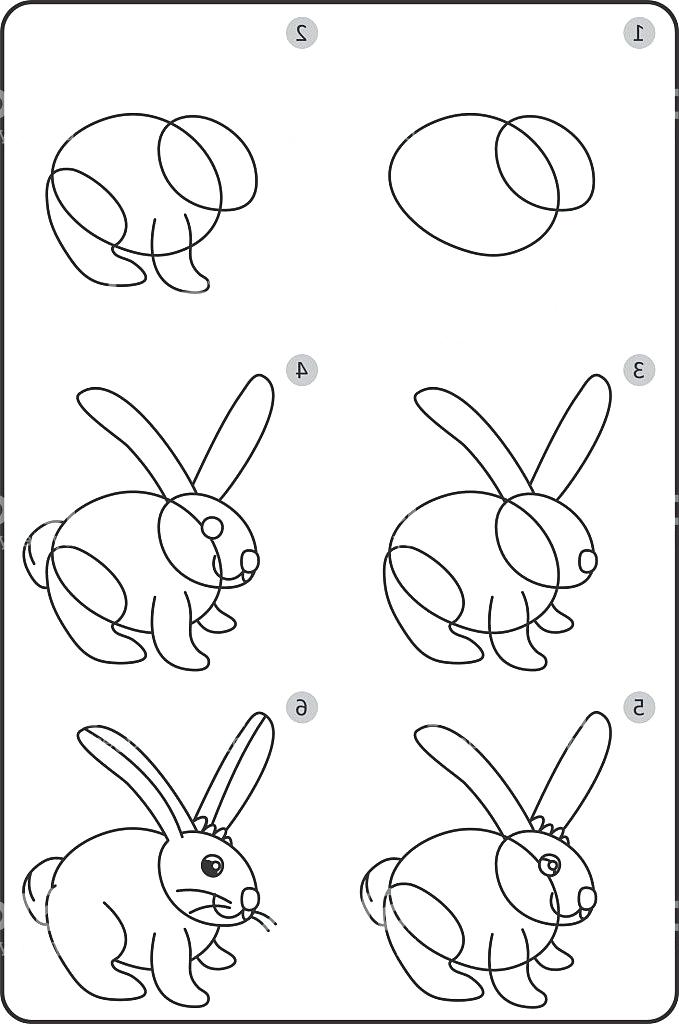 2
1
4
3
6
5