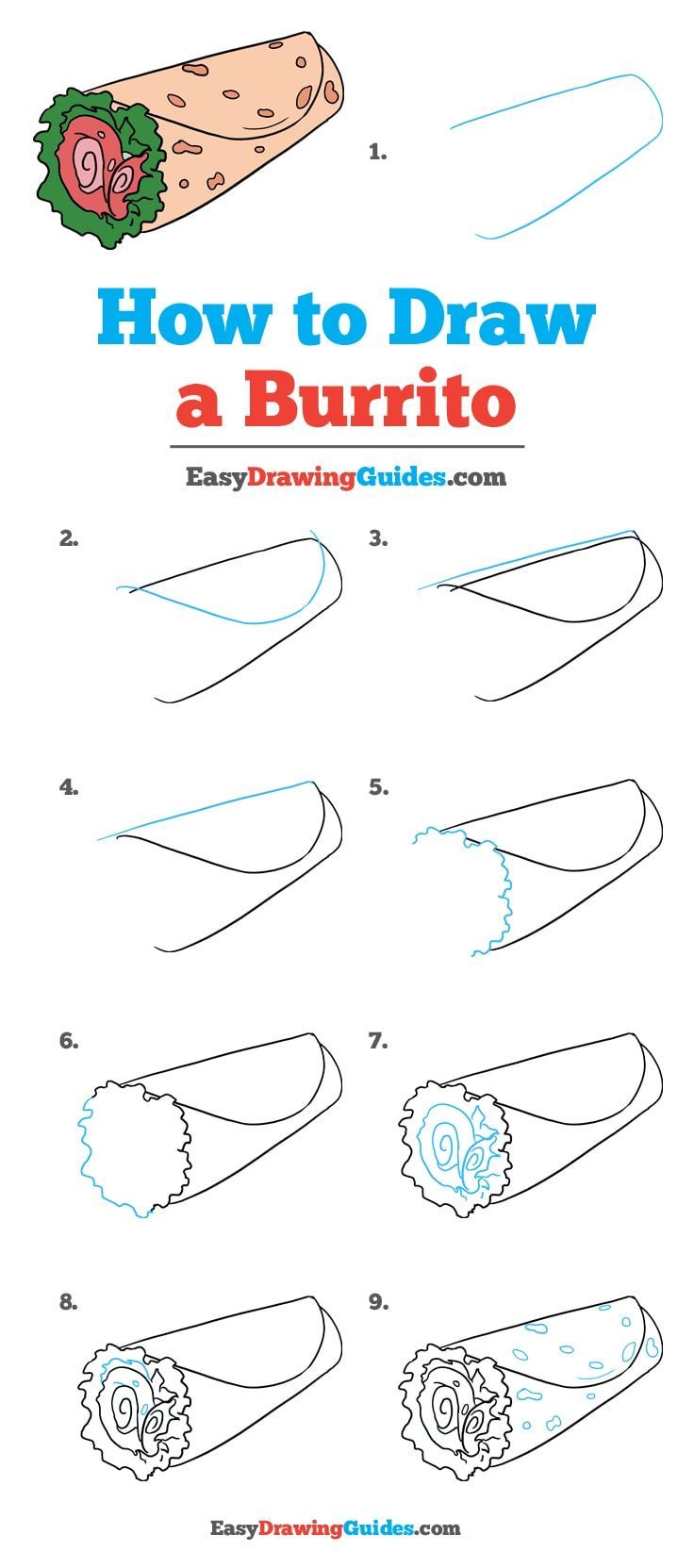 1.

How to Draw a Burrito

EasyDrawingGuides.com

2.

3.

4.

5.

6.

7.

8.

9.

EasyDrawingGuides.com