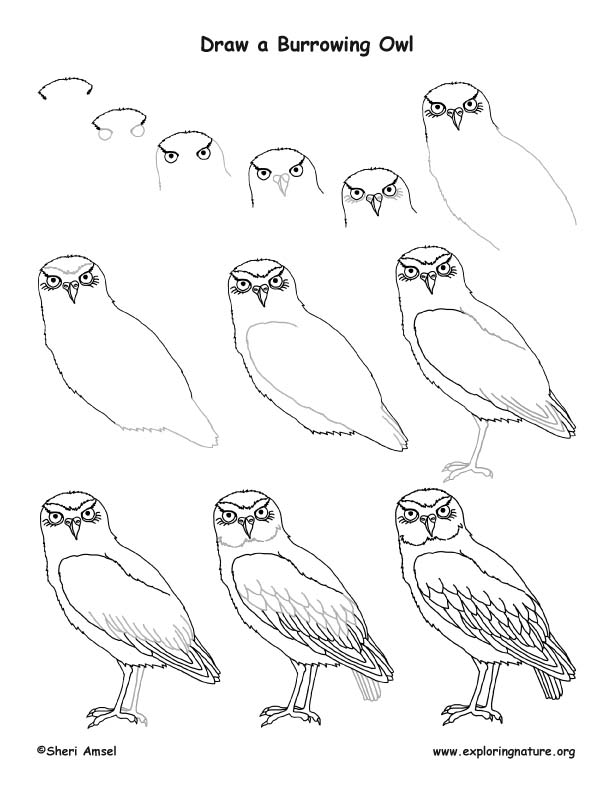 Draw a Burrowing Owl

©Sheri Amsel

www.exploringnature.org