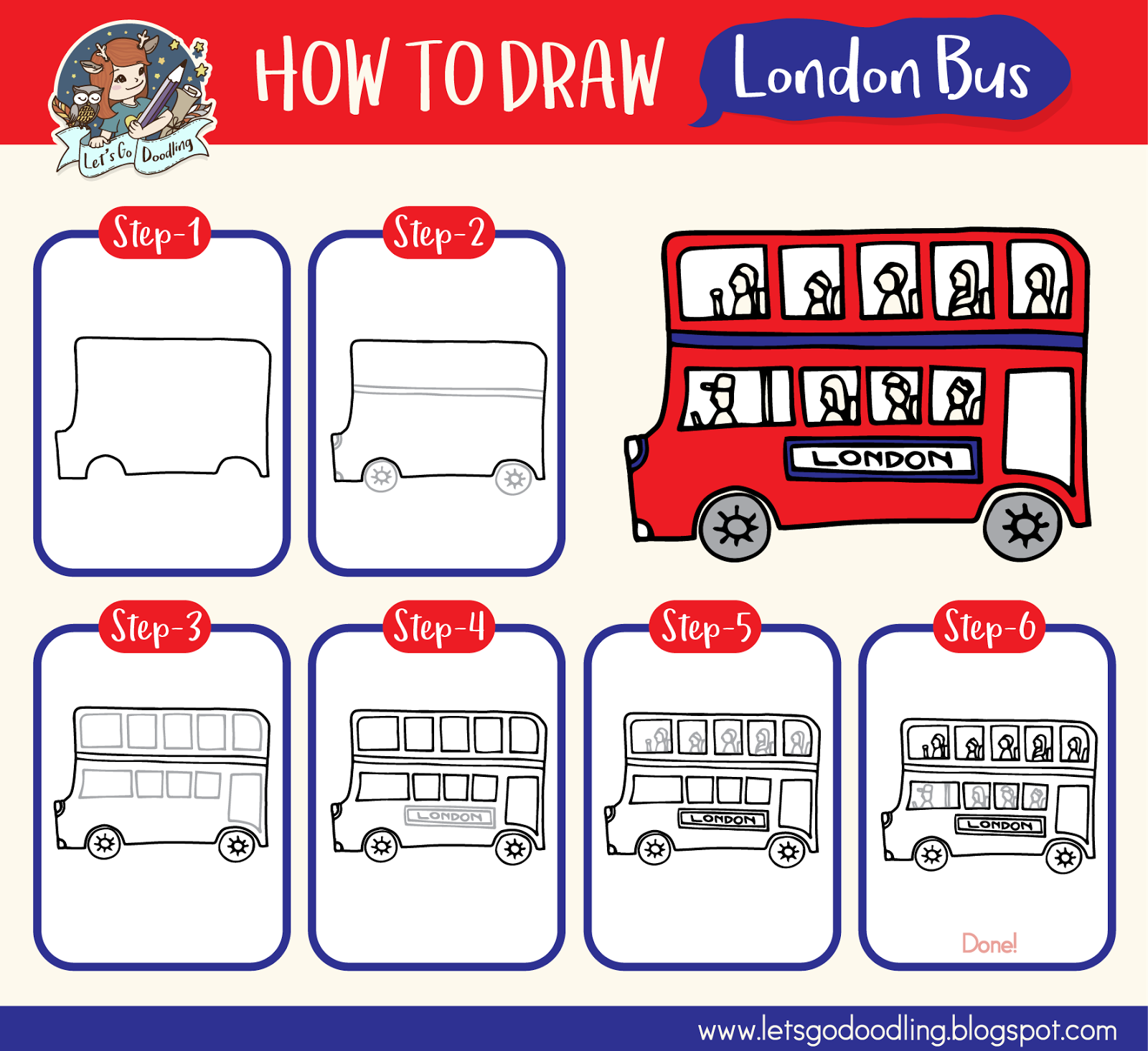 Let's Go Doodling

HOW TO DRAW London Bus

Step-1

Step-2

LONDON

Step-3

Step-4

LONDON

Step-5

LONDON

Step-6

LONDON

Done!

www.letsgodoodling.blogspot.com