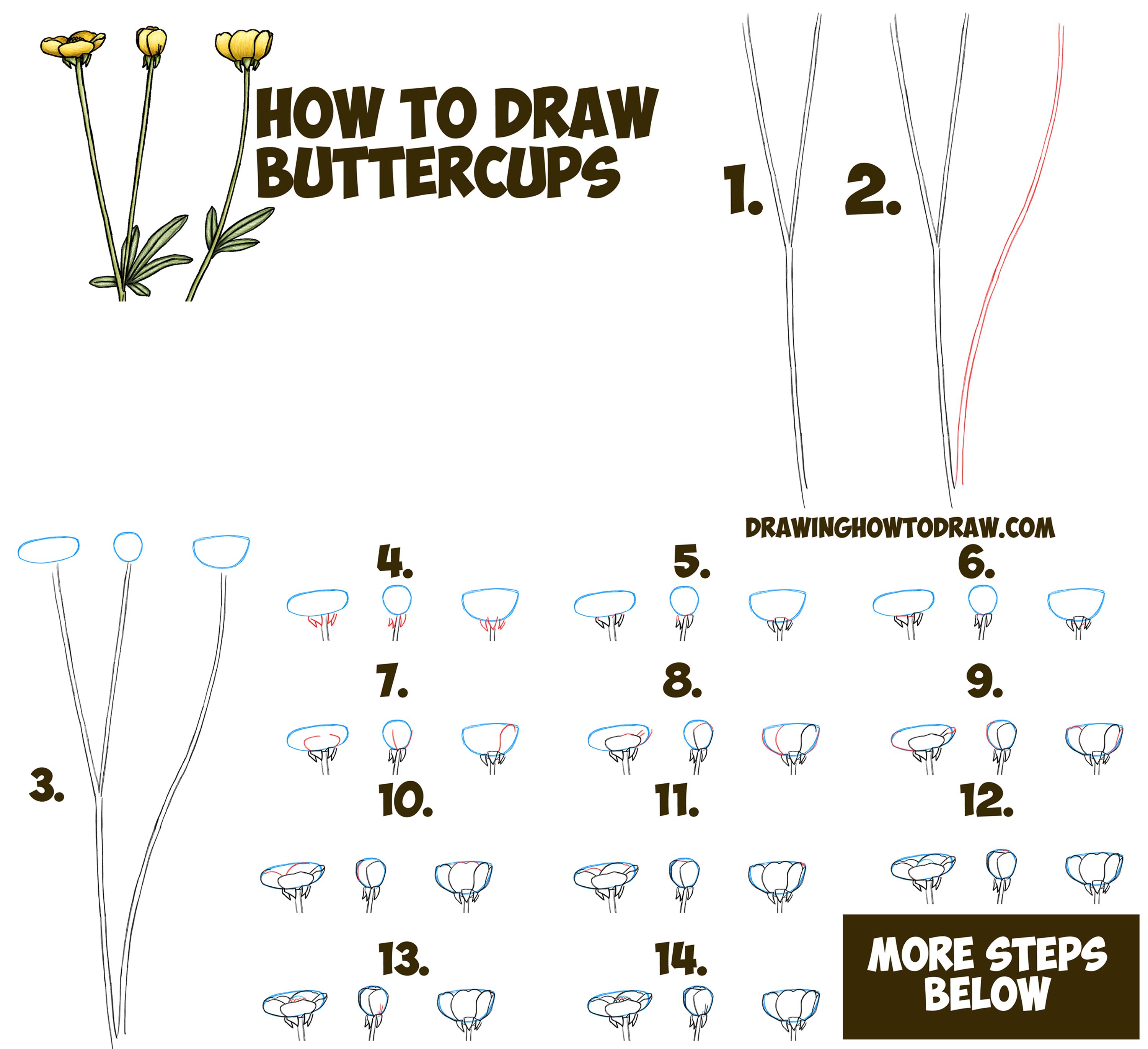 HOW TO DRAW BUTTERCUPS

1.

2.

DRAWINGHOWTODRAW.COM

3.

4.

5.

6.

7.

8.

9.

10.

11.

12.

13.

14.

MORE STEPS BELOW