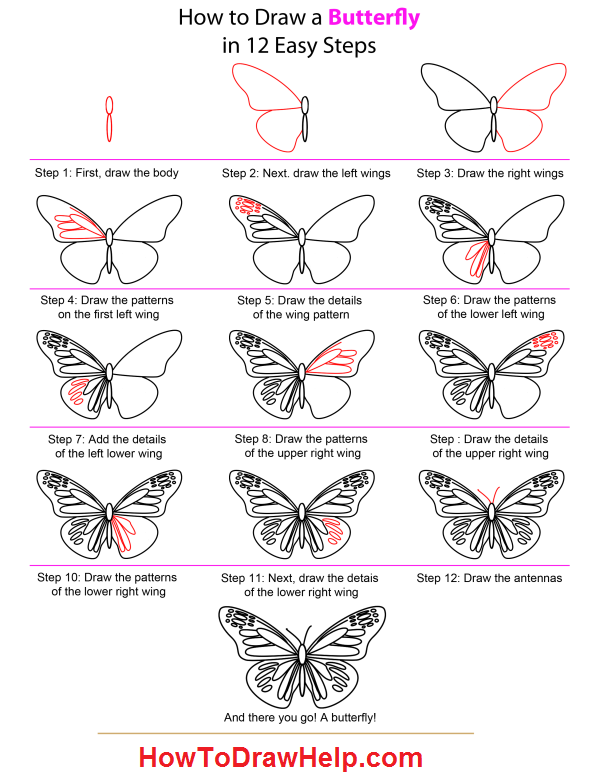 How to Draw a Butterfly
in 12 Easy Steps

Step 1: First, draw the body

Step 2: Next. draw the left wings

Step 3: Draw the right wings

Step 4: Draw the patterns on the first left wing

Step 5: Draw the details of the wing pattern

Step 6: Draw the patterns of the lower left wing

Step 7: Add the details of the left lower wing

Step 8: Draw the patterns of the upper right wing

Step : Draw the details of the upper right wing

Step 10: Draw the patterns of the lower right wing

Step 11: Next, draw the detais of the lower right wing

Step 12: Draw the antennas

And there you go! A butterfly!

HowToDrawHelp.com