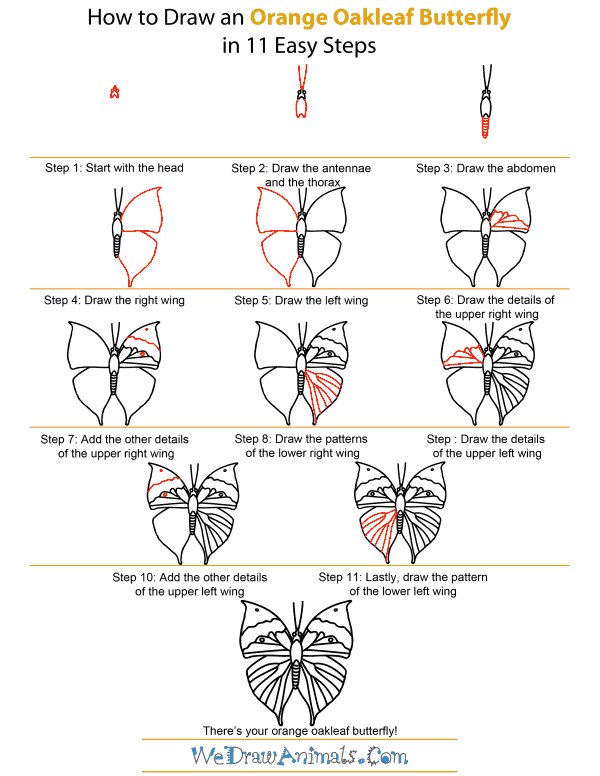 How to Draw an Orange Oakleaf Butterfly in 11 Easy Steps

Step 1: Start with the head

Step 2: Draw the antennae and the thorax

Step 3: Draw the abdomen

Step 4: Draw the right wing

Step 5: Draw the left wing

Step 6: Draw the details of the upper right wing

Step 7: Add the other details of the upper right wing

Step 8: Draw the patterns of the lower right wing

Step : Draw the details of the upper left wing

Step 10: Add the other details of the upper left wing

Step 11: Lastly, draw the pattern of the lower left wing

There's your orange oakleaf butterfly!

WeDrawAnimals.Com