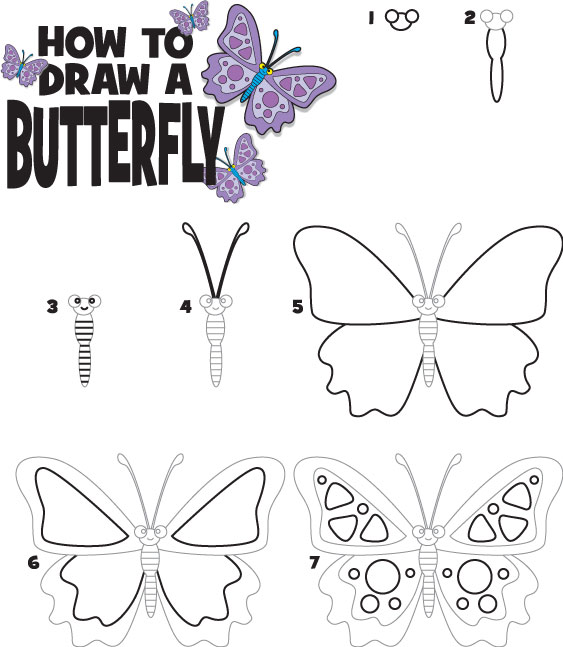 HOW TO DRAW A BUTTERFLY

1

2

3

4

5

6

7