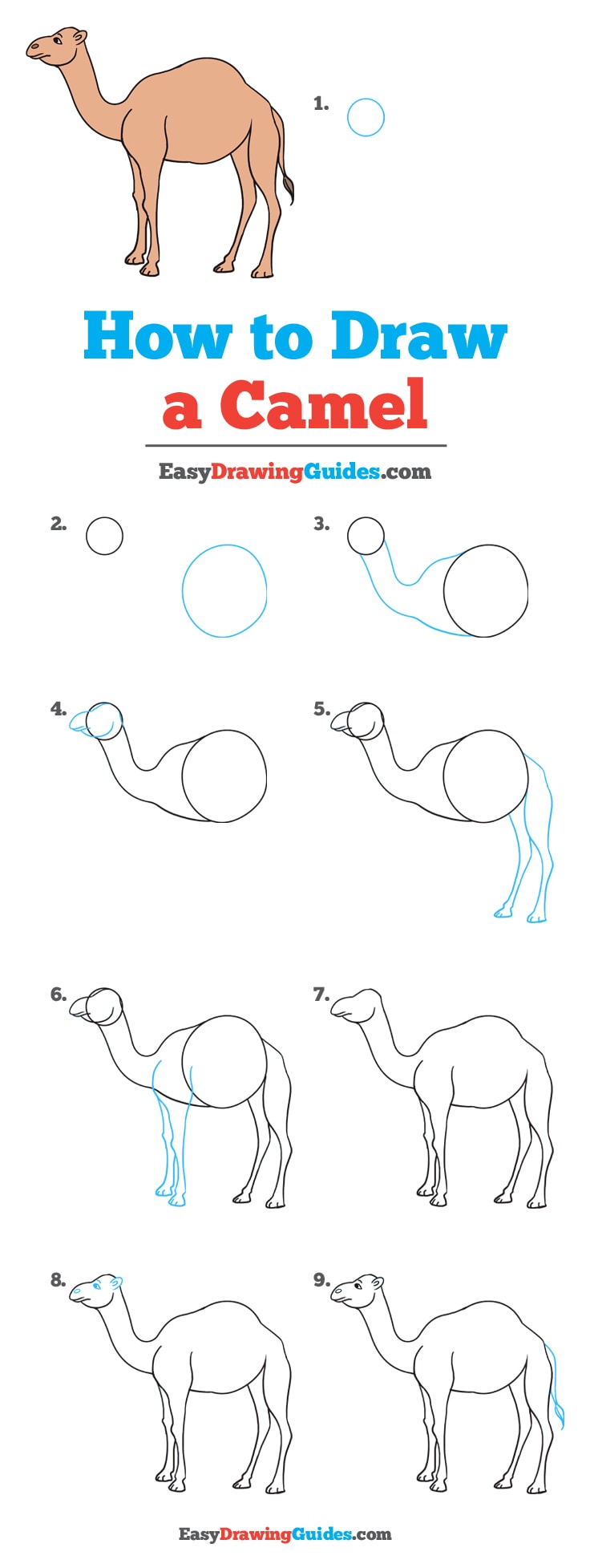 1.

How to Draw
a Camel

EasyDrawingGuides.com

2.

3.

4.

5.

6.

7.

8.

9.

EasyDrawingGuides.com