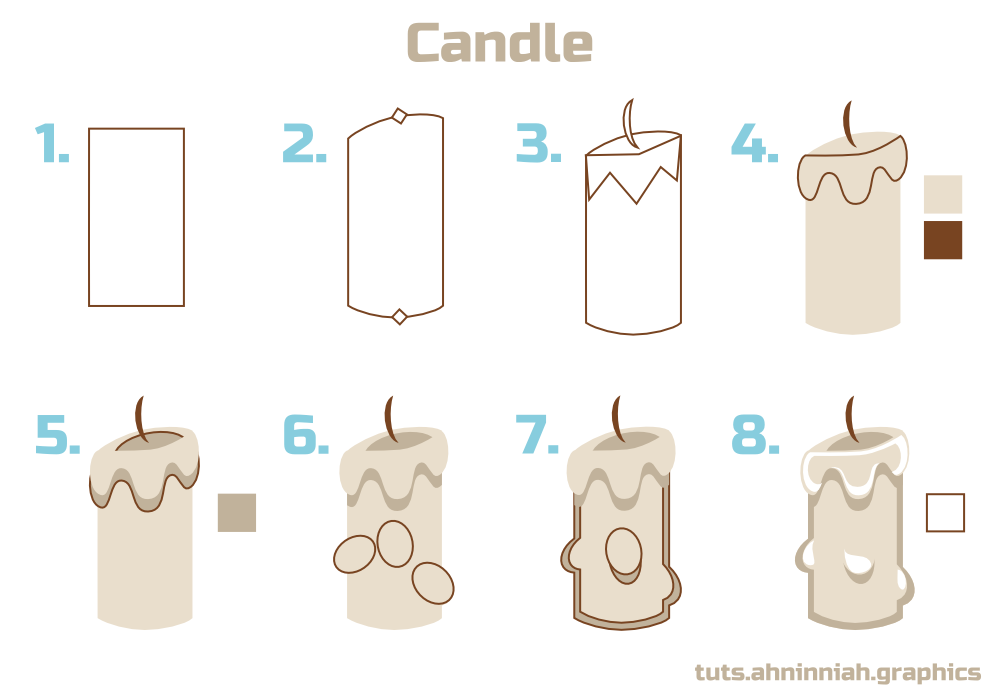 Candle

1.

2.

3.

4.

5.

6.

7.

8.

tuts.ahninniah.graphics