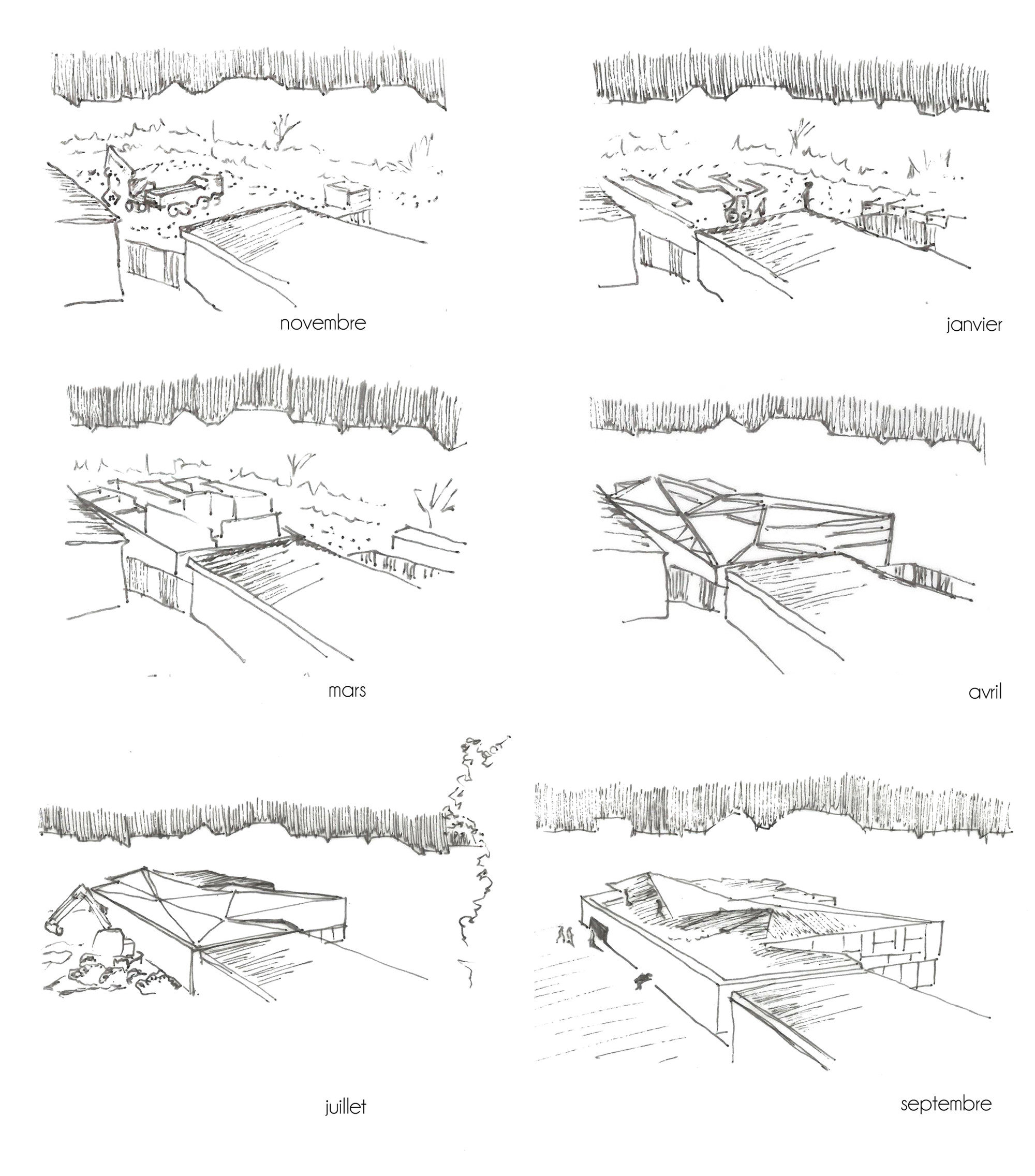 novembre

janvier

mars

avril

juillet

septembre