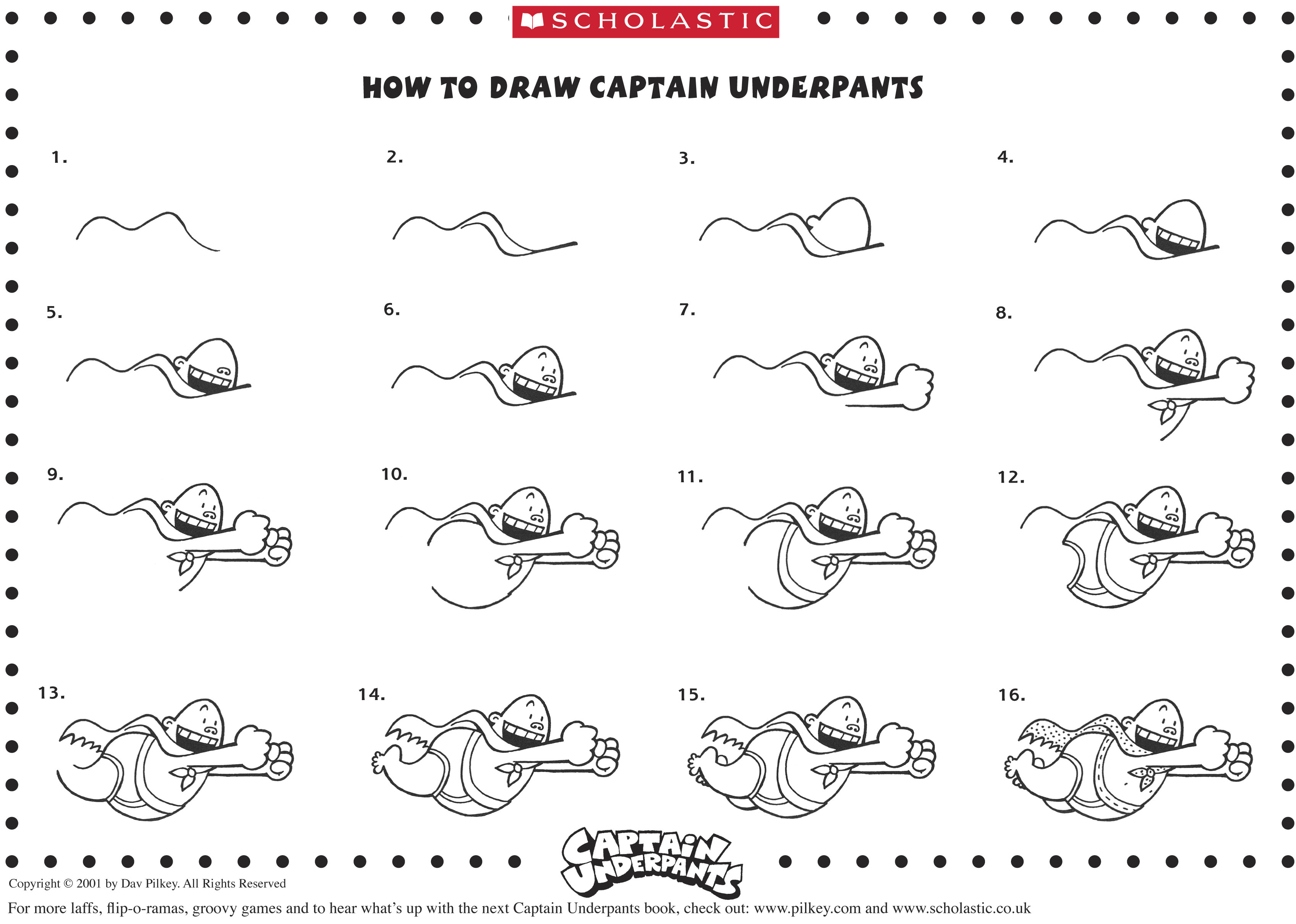 SCHOLASTIC

HOW TO DRAW CAPTAIN UNDERPANTS

1.

2.

3.

4.

5.

6.

7.

8.

9.

10.

11.

12.

13.

14.

15.

16.

CAPTAIN UNDERPANTS

Copyright © 2001 by Dav Pilkey. All Rights Reserved

For more laffs, flip-o-ramas, groovy games and to hear what's up with the next Captain Underpants book, check out: www.pilkey.com and www.scholastic.co.uk