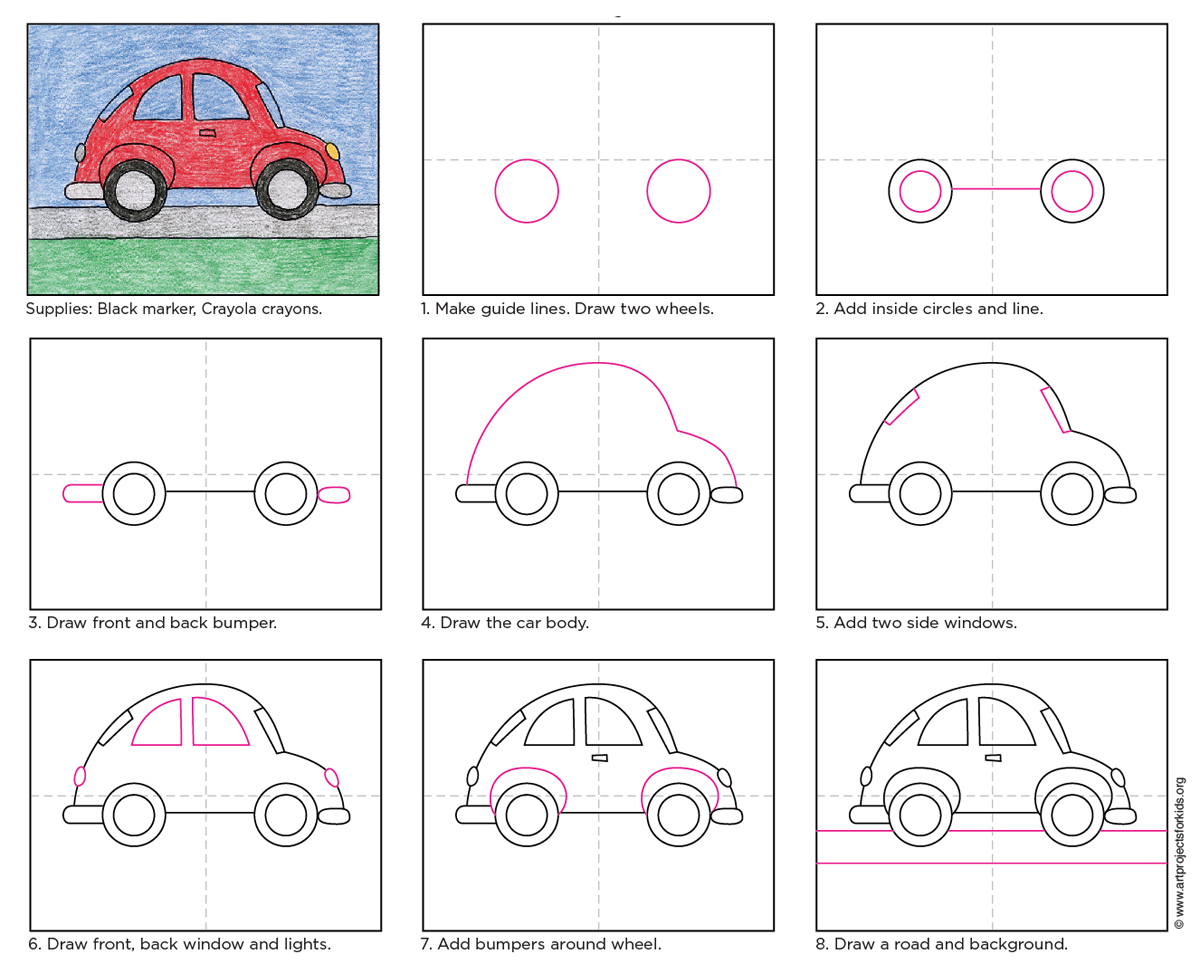 Supplies: Black marker, Crayola crayons.

1. Make guide lines. Draw two wheels.

2. Add inside circles and line.

3. Draw front and back bumper.

4. Draw the car body.

5. Add two side windows.

6. Draw front, back window and lights.

7. Add bumpers around wheel.

8. Draw a road and background.

© www.artprojectsforkids.org