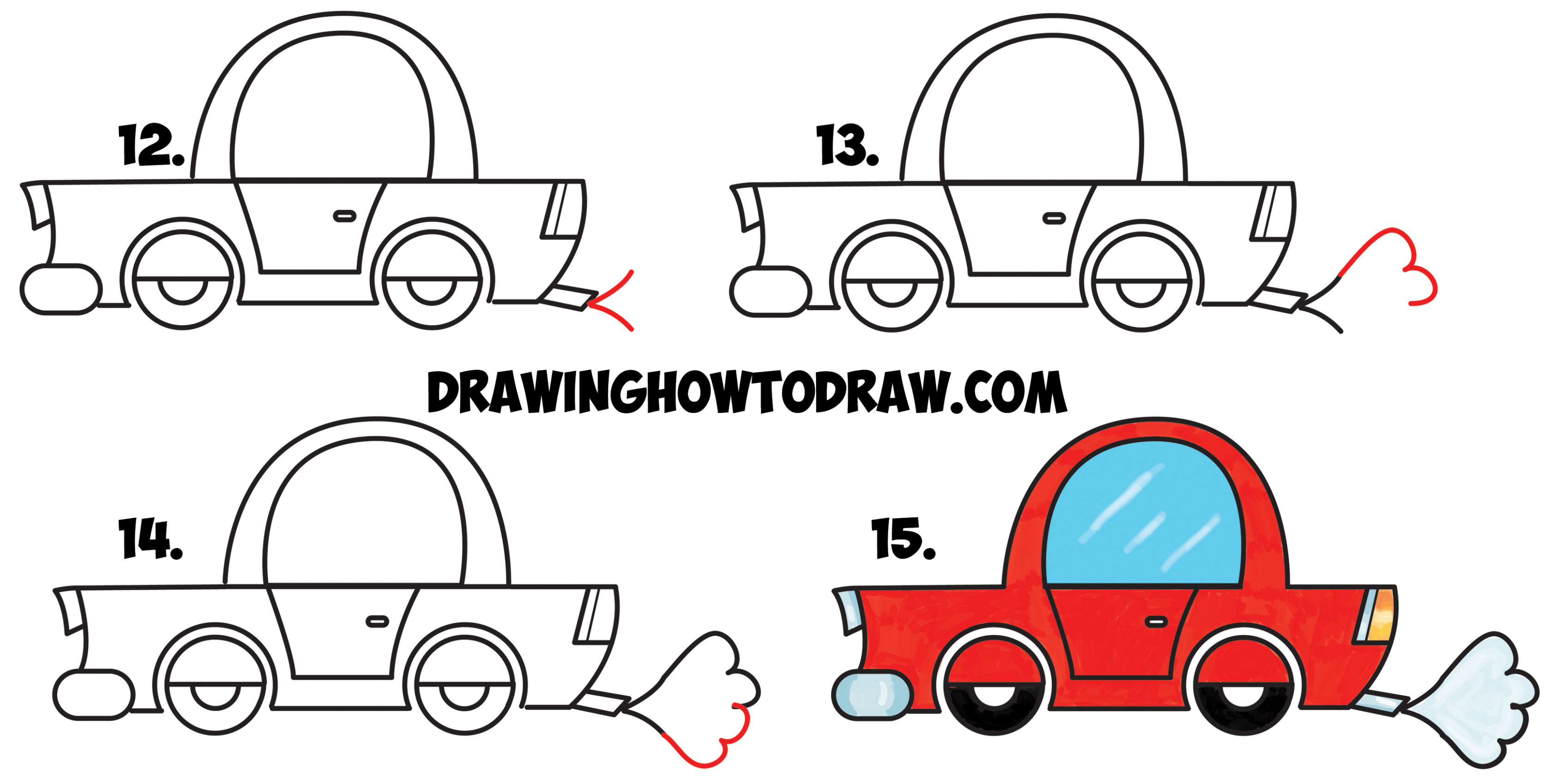 12.

13.

DRAWINGHOWTODRAW.COM

14.

15.