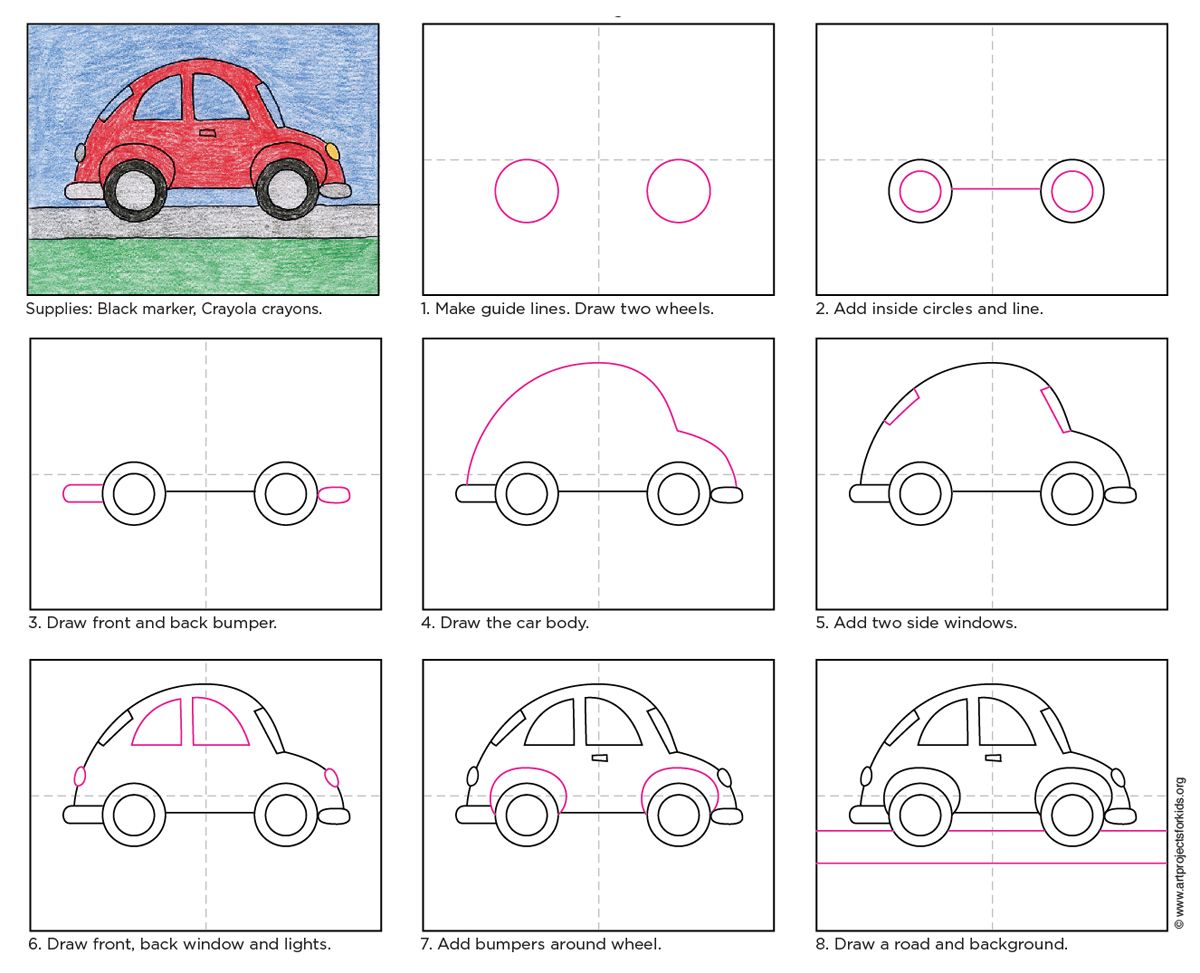 Supplies: Black marker, Crayola crayons.

1. Make guide lines. Draw two wheels.

2. Add inside circles and line.

3. Draw front and back bumper.

4. Draw the car body.

5. Add two side windows.

6. Draw front, back window and lights.

7. Add bumpers around wheel.

8. Draw a road and background.

© www.artprojectsforkids.org